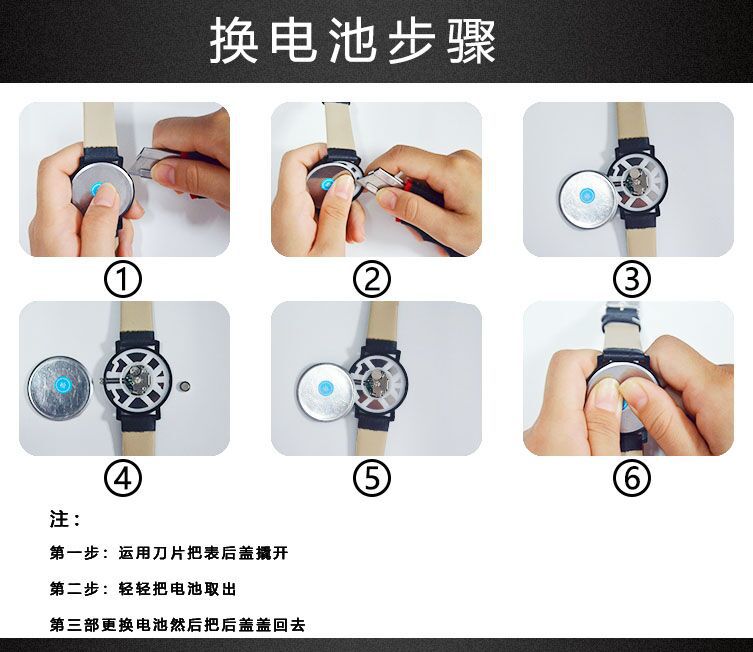 换电池步骤

①

②

③

④

⑤

⑥

注：

第一步：运用刀片把表后盖撬开

第二步：轻轻把电池取出

第三部更换电池然后把后盖盖回去