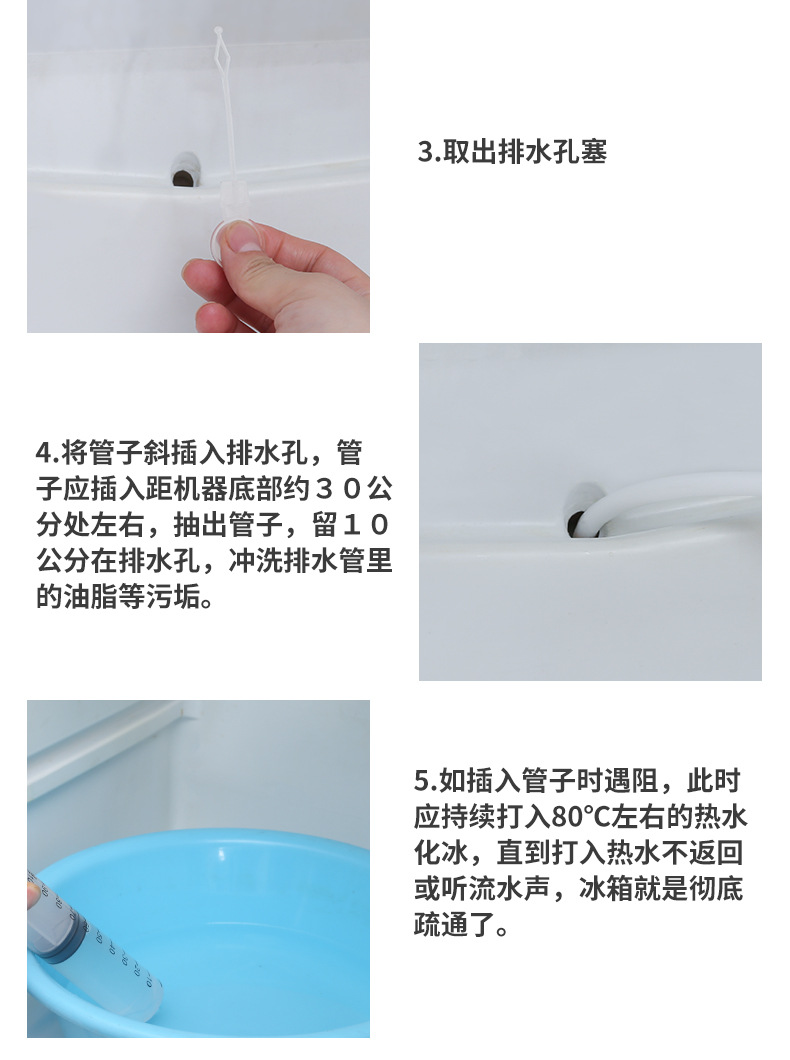 3.取出排水孔塞

4.将管子斜插入排水孔，管子应插入距机器底部约３０公分处左右，抽出管子，留１０公分在排水孔，冲洗排水管里的油脂等污垢。

5.如插入管子时遇阻，此时应持续打入80°C左右的热水化冰，直到打入热水不返回或听流水声，冰箱就是彻底疏通了。