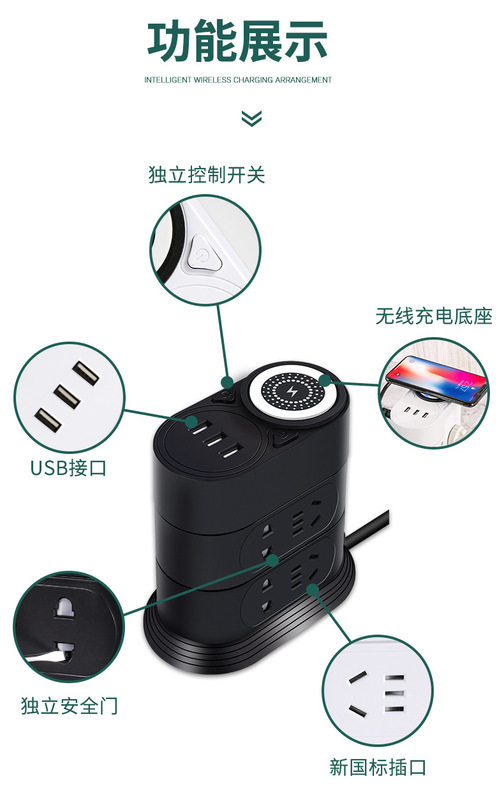 功能展示

INTELLIGENT WIRELESS CHARGING ARRANGEMENT

独立控制开关

无线充电底座

USB接口

独立安全门

新国标插口