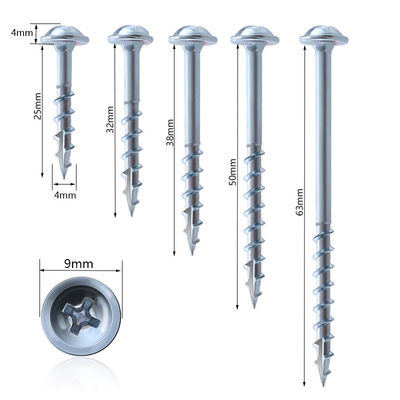 4mm
25mm
4mm
32mm
38mm
50mm
63mm
9mm