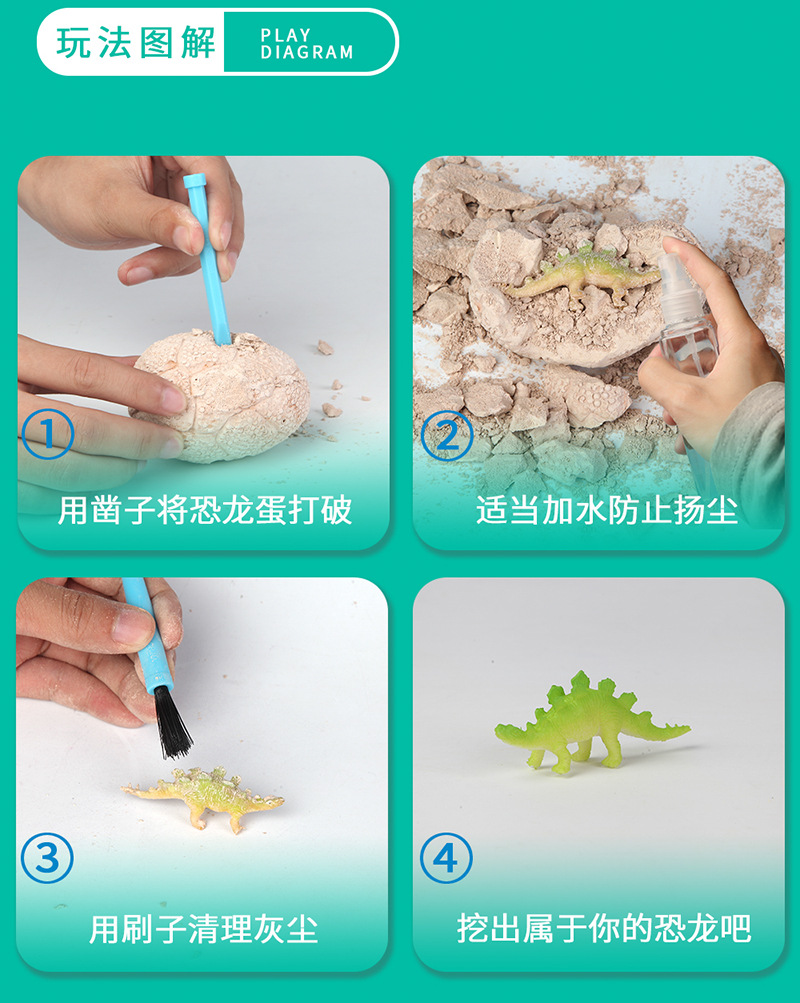 玩法图解 PLAY DIAGRAM

①
用凿子将恐龙蛋打破

②
适当加水防止扬尘

③
用刷子清理灰尘

④
挖出属于你的恐龙吧