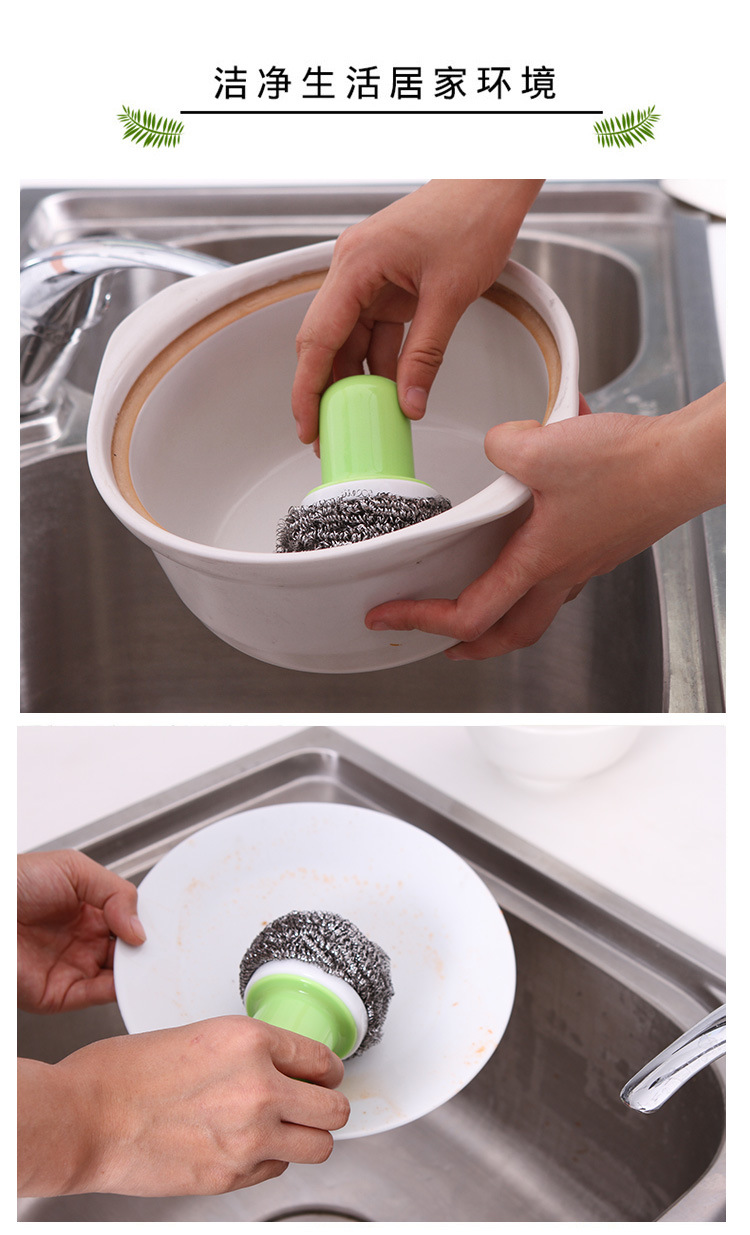 洁净生活居家环境