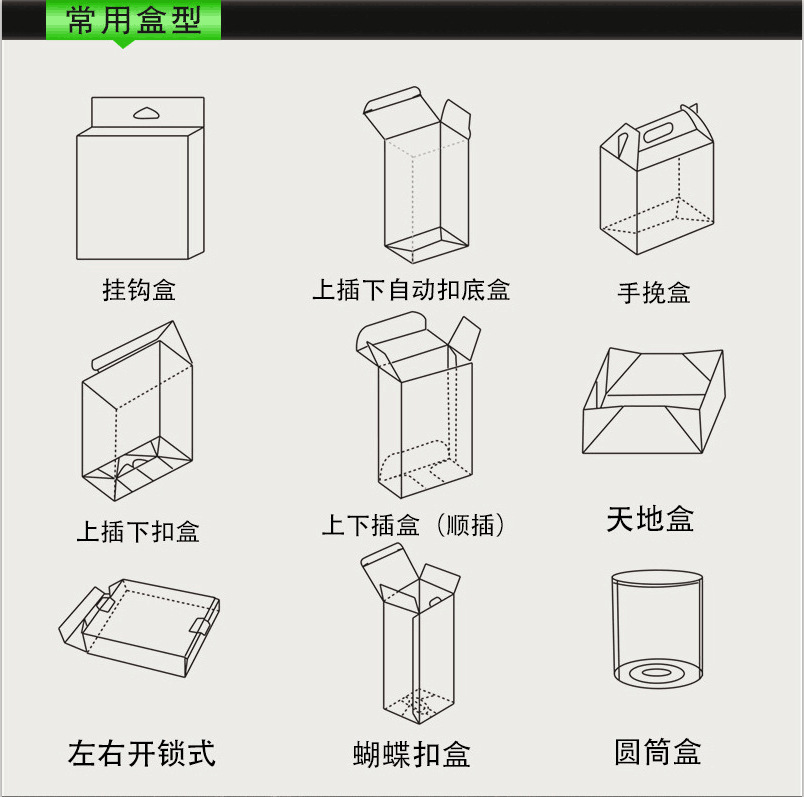 常用盒型

挂钩盒

上插下自动扣底盒

手挽盒

上插下扣盒

上下插盒（顺插）

天地盒

左右开锁式

蝴蝶扣盒

圆筒盒