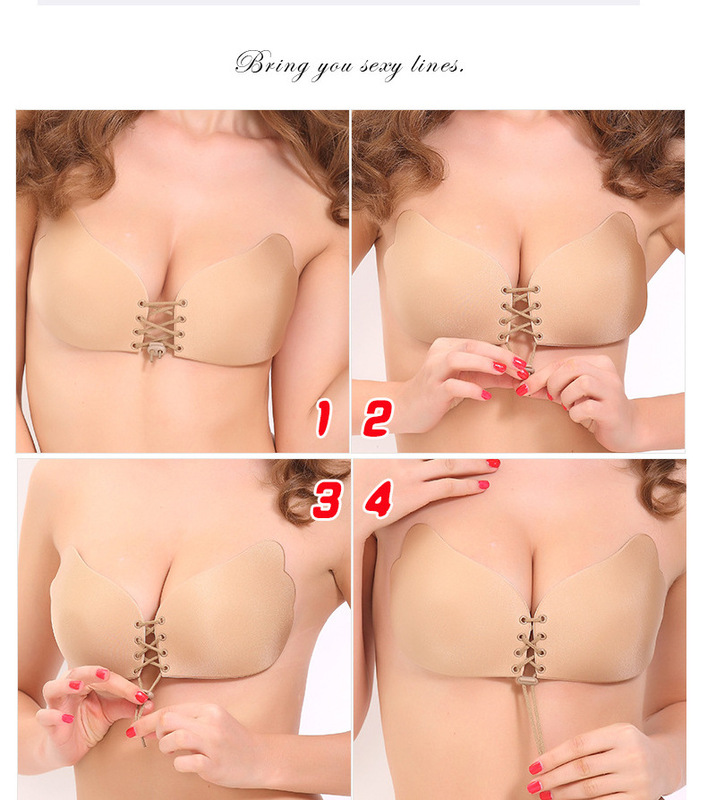 Bring you sexy lines.

1

2

3

4