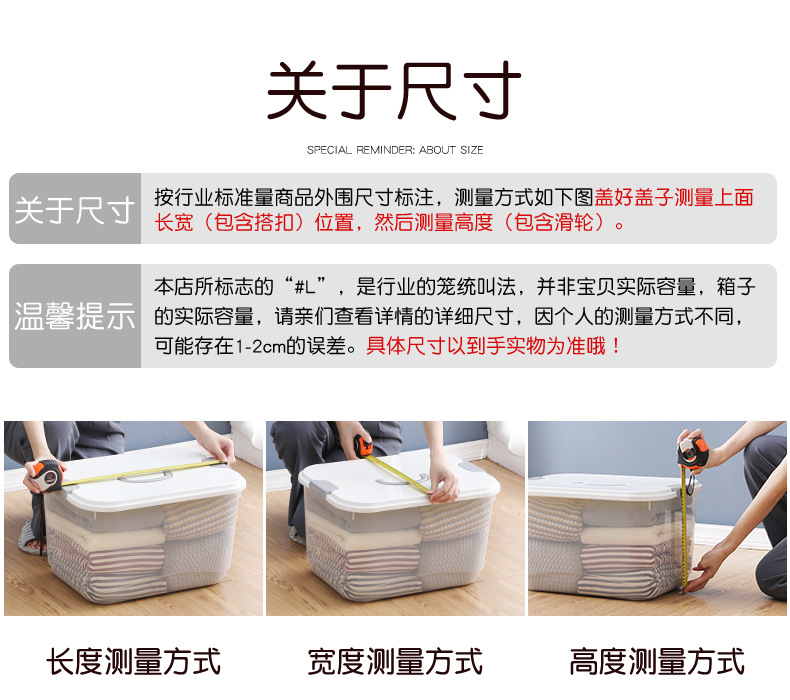 关于尺寸

SPECIAL REMINDER: ABOUT SIZE

关于尺寸

按行业标准量商品外围尺寸标注，测量方式如下图盖好盖子测量上面长宽（包含搭扣）位置，然后测量高度（包含滑轮）。

温馨提示

本店所标志的“#L”，是行业的笼统叫法，并非宝贝实际容量，箱子的实际容量，请亲们查看详情的详细尺寸，因个人的测量方式不同，可能存在1-2cm的误差。具体尺寸以到手实物为准哦！

长度测量方式

宽度测量方式

高度测量方式