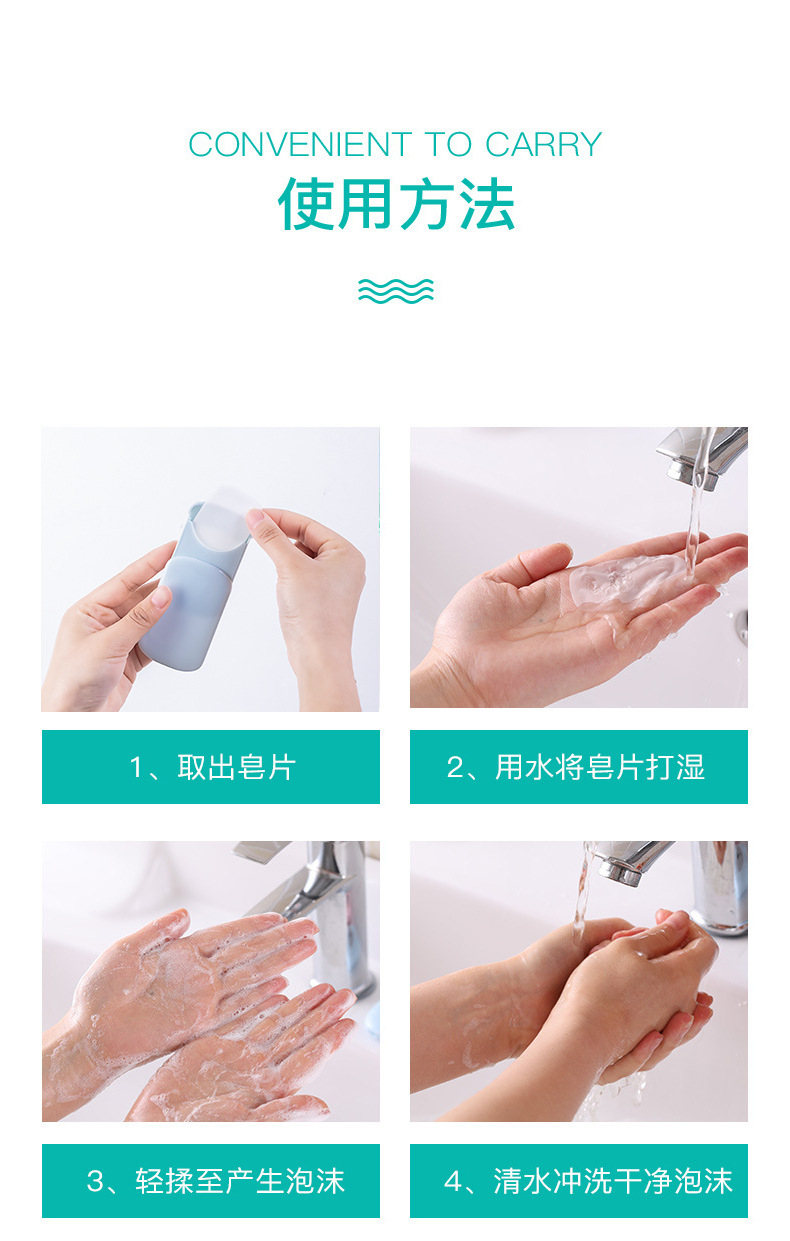 CONVENIENT TO CARRY
使用方法

1、取出皂片

2、用水将皂片打湿

3、轻揉至产生泡沫

4、清水冲洗干净泡沫