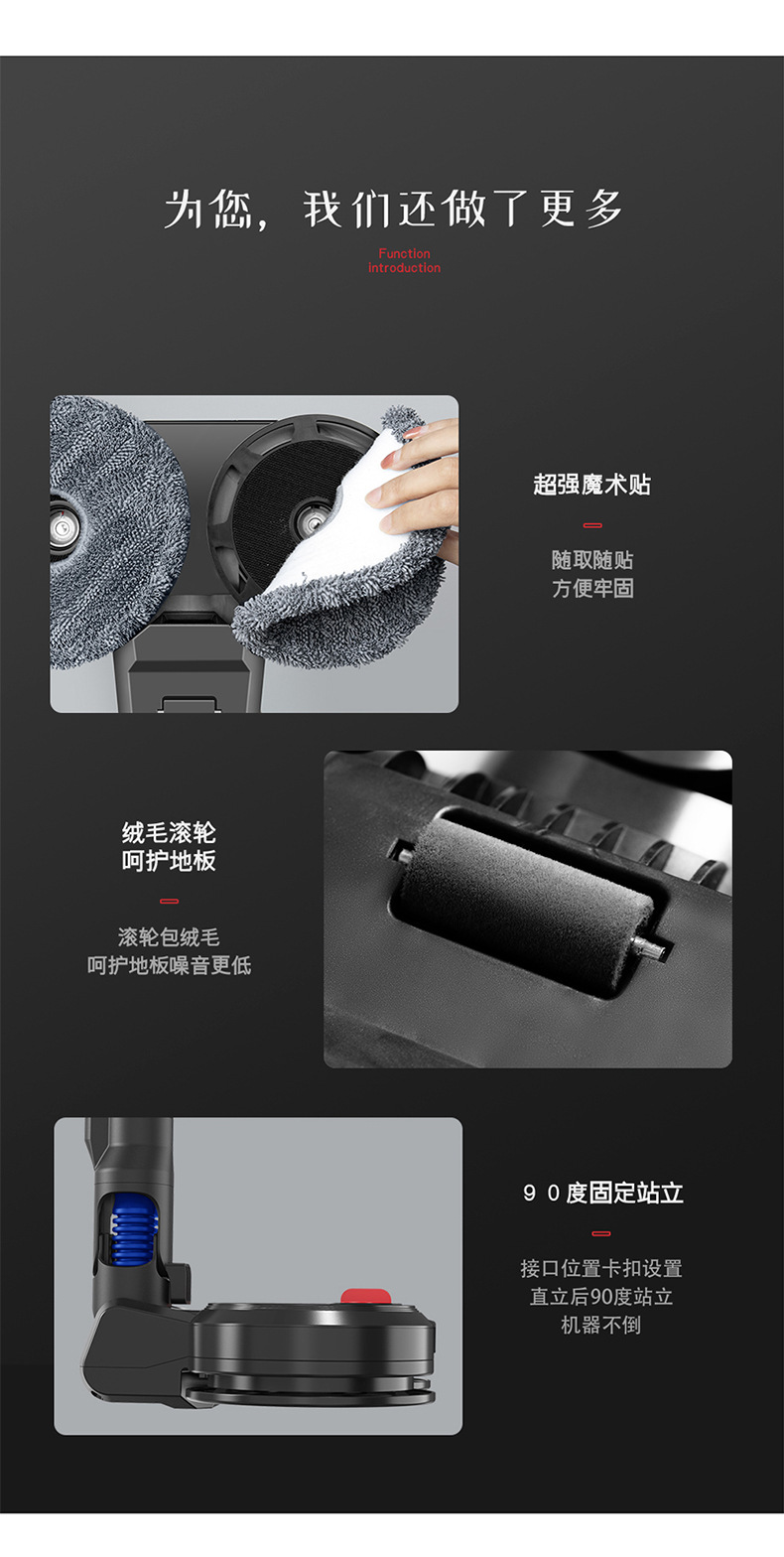 为您，我们还做了更多

Function introduction

超强魔术贴

随取随贴
方便牢固

绒毛滚轮
呵护地板

滚轮包绒毛
呵护地板噪音更低

90度固定站立

接口位置卡扣设置
直立后90度站立
机器不倒