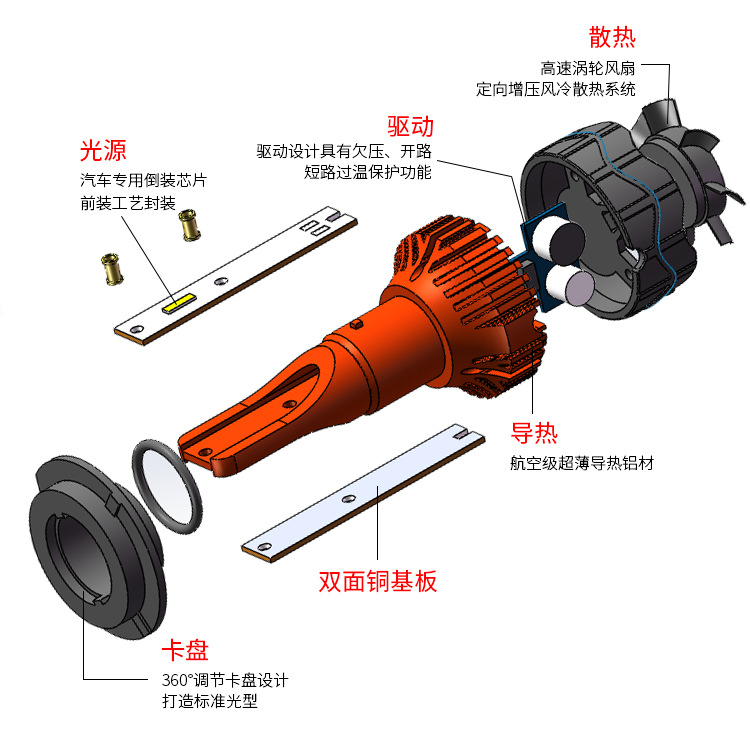 散热
高速涡轮风扇
定向增压风冷散热系统

驱动
驱动设计具有欠压、开路
短路过温保护功能

光源
汽车专用倒装芯片
前装工艺封装

导热
航空级超薄导热铝材

双面铜基板

卡盘
360°调节卡盘设计
打造标准光型