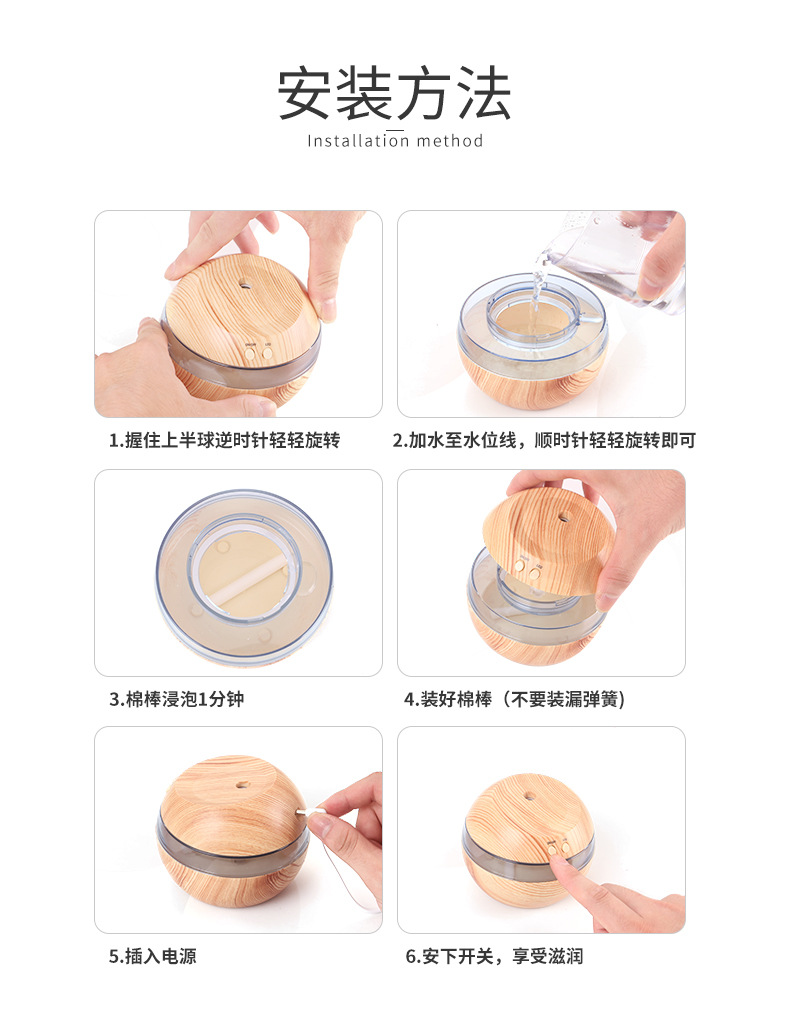 安装方法
Installation method

1.握住上半球逆时针轻轻旋转

2.加水至水位线，顺时针轻轻旋转即可

3.棉棒浸泡1分钟

4.装好棉棒（不要装漏弹簧）

5.插入电源

6.安下开关，享受滋润