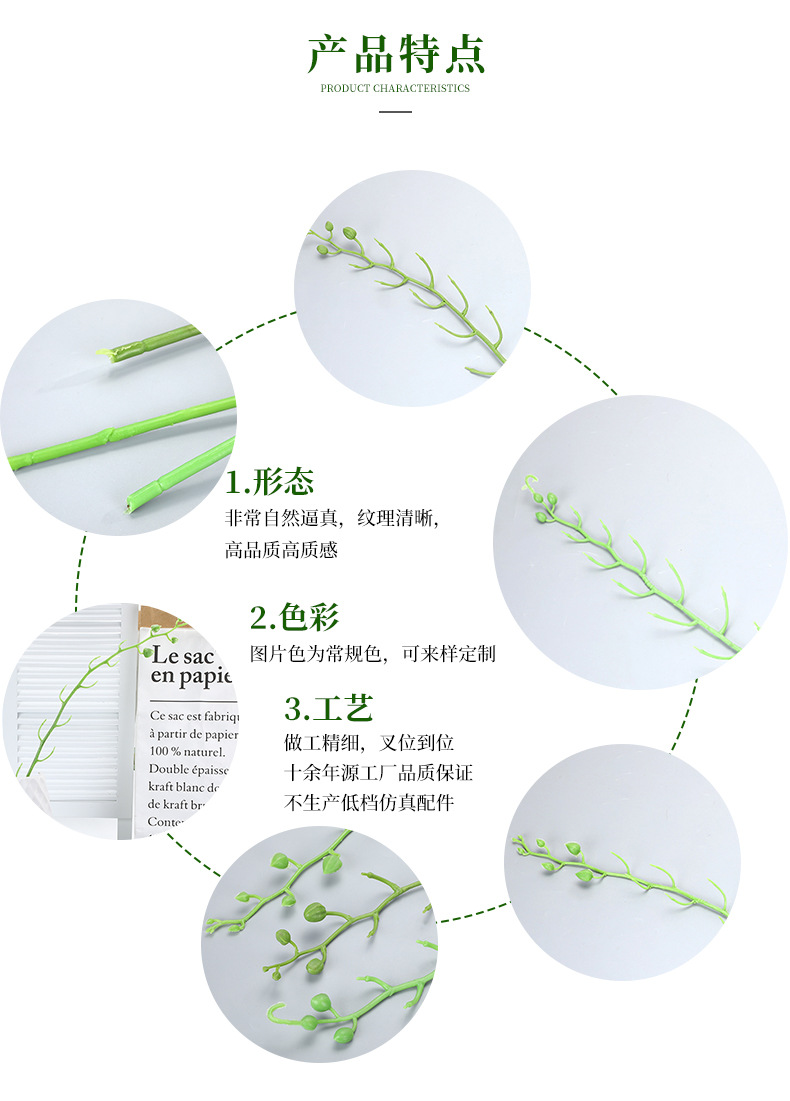 产品特点
PRODUCT CHARACTERISTICS

1.形态
非常自然逼真，纹理清晰，
高品质高质感

2.色彩
图片色为常规色，可来样定制

3.工艺
做工精细，叉位到位
十余年源工厂品质保证
不生产低档仿真配件

Le sac
en papie
Ce sac est fabriqu
à partir de papier
100 % naturel.
Double épaisse
kraft blanc de
de kraft br
Conte