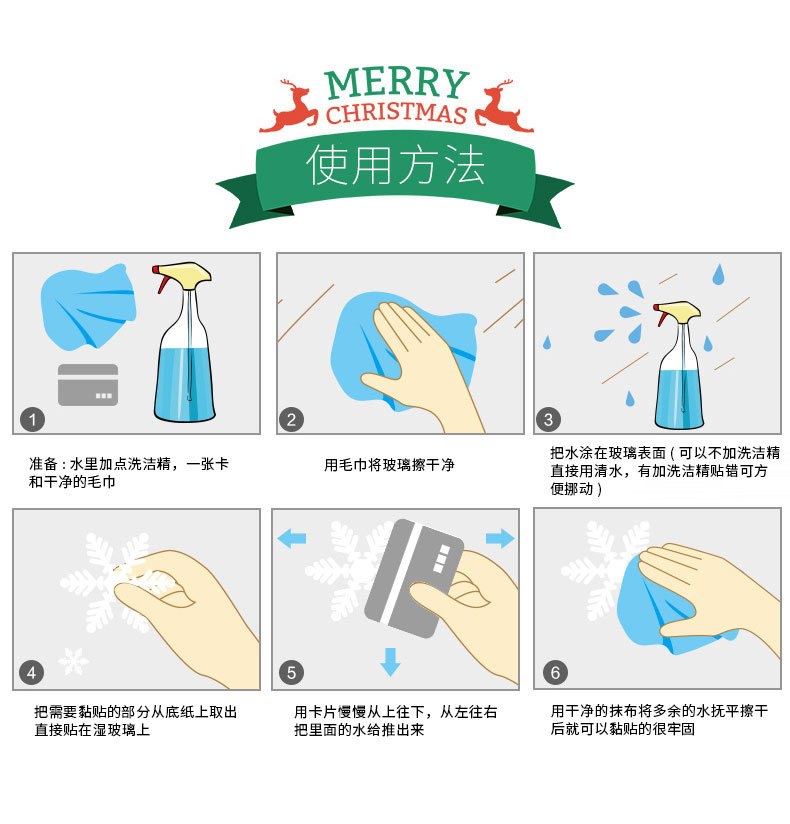 MERRY
CHRISTMAS
使用方法

1

准备：水里加点洗洁精，一张卡和干净的毛巾

2

用毛巾将玻璃擦干净

3

把水涂在玻璃表面（可以不加洗洁精直接用清水，有加洗洁精贴错可方便挪动）

4

把需要黏贴的部分从底纸上取出直接贴在湿玻璃上

5

用卡片慢慢从上往下，从左往右把里面的水给推出来

6

用干净的抹布将多余的水抚平擦干后就可以黏贴的很牢固