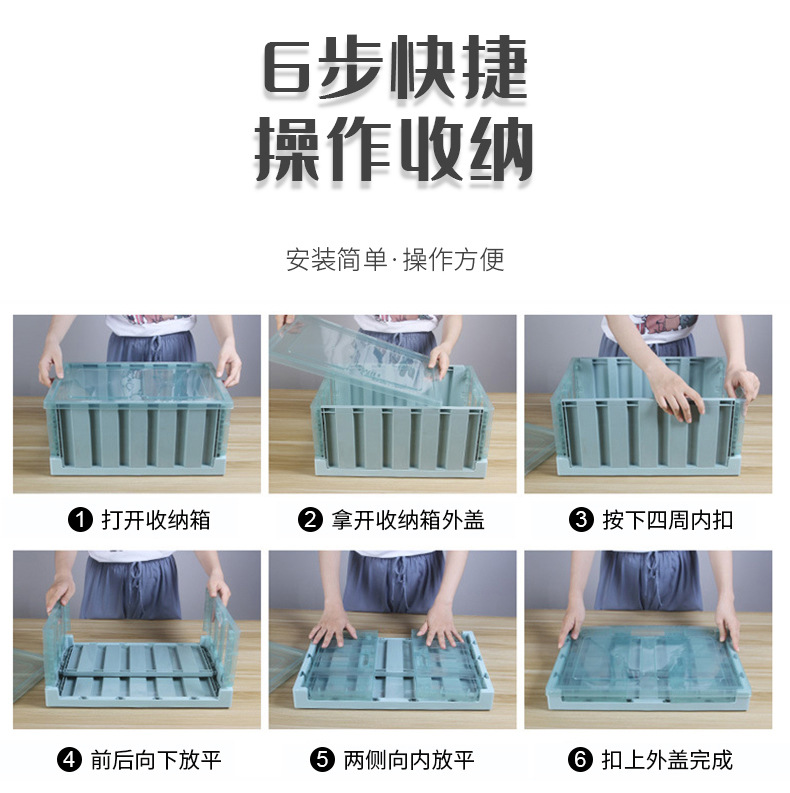 6步快捷
操作收纳

安装简单·操作方便

❶ 打开收纳箱

❷ 拿开收纳箱外盖

❸ 按下四周内扣

❹ 前后向下放平

❺ 两侧向内放平

❻ 扣上外盖完成