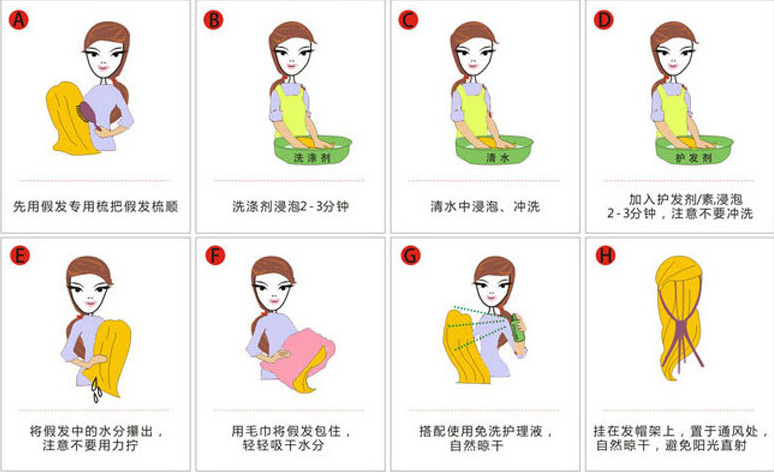 A

先用假发专用梳把假发梳顺

B

洗涤剂

洗涤剂浸泡2-3分钟

C

清水

清水中浸泡、冲洗

D

护发剂

加入护发剂/素,浸泡2-3分钟，注意不要冲洗

E

将假发中的水分攥出，注意不要用力拧

F

用毛巾将假发包住，轻轻吸干水分

G

搭配使用免洗护理液，自然晾干

H

挂在发帽架上，置于通风处，自然晾干，避免阳光直射