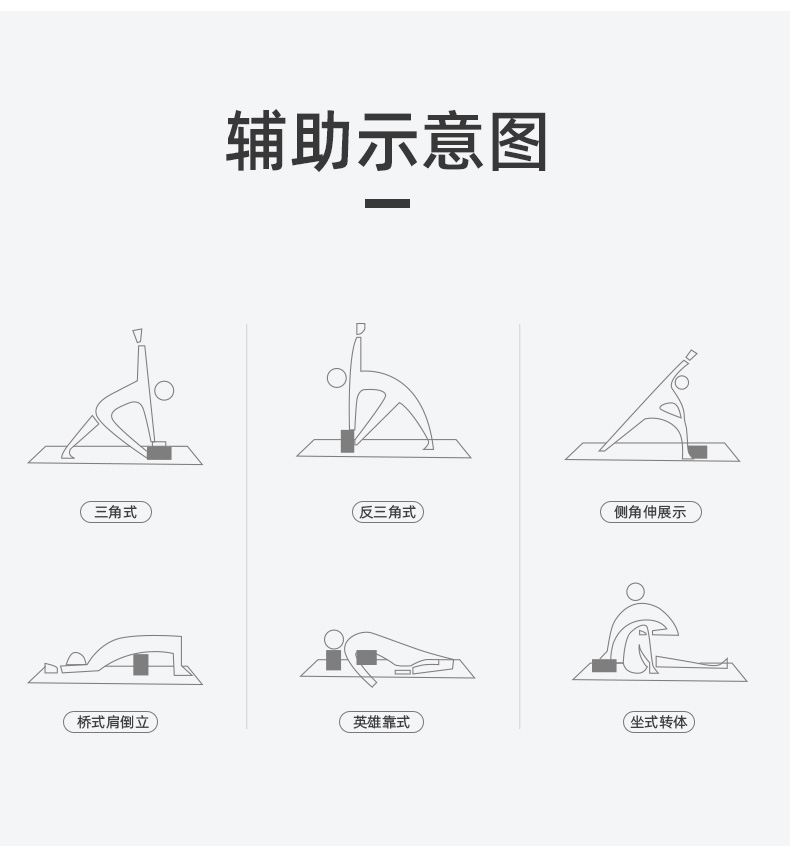 辅助示意图

三角式

反三角式

侧角伸展示

桥式肩倒立

英雄靠式

坐式转体