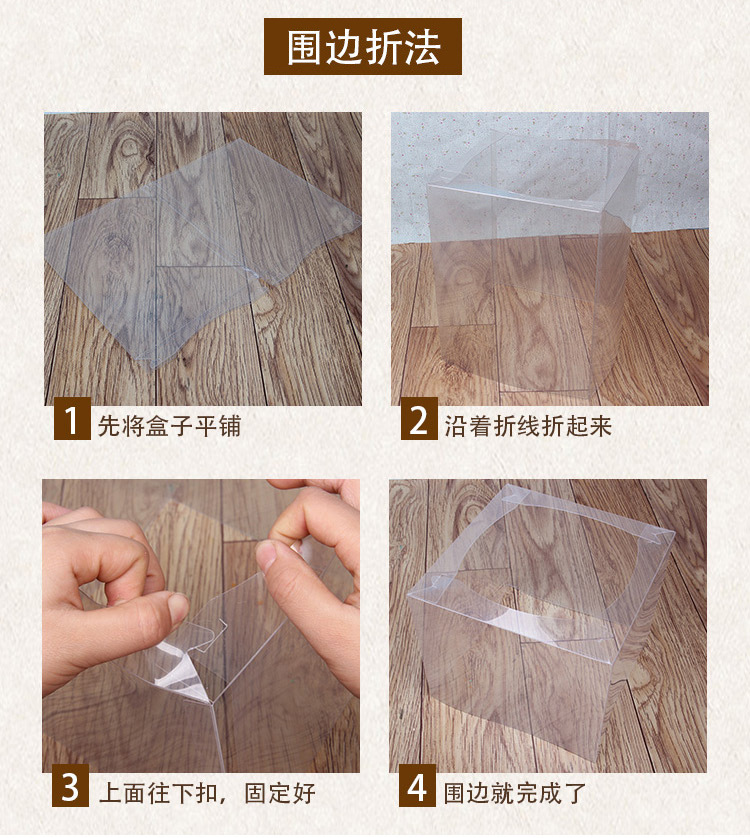 围边折法

1 先将盒子平铺

2 沿着折线折起来

3 上面往下扣，固定好

4 围边就完成了