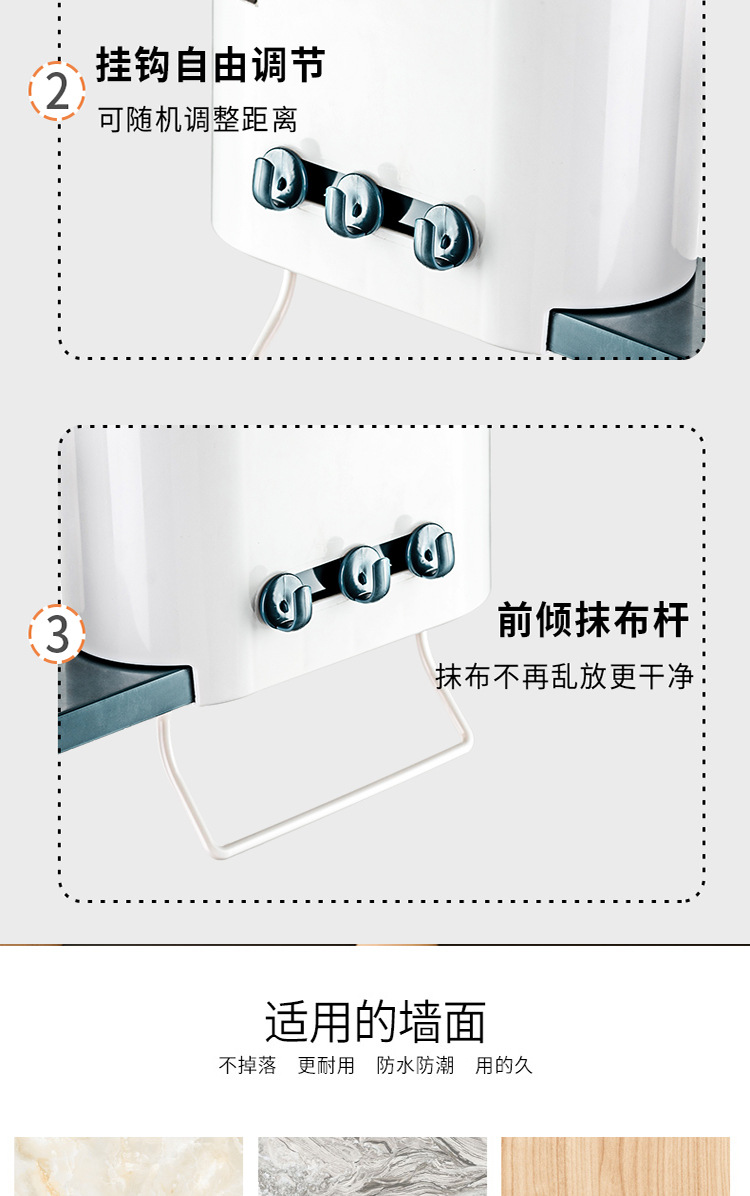 2
挂钩自由调节
可随机调整距离

3
前倾抹布杆
抹布不再乱放更干净

适用的墙面
不掉落　更耐用　防水防潮　用的久