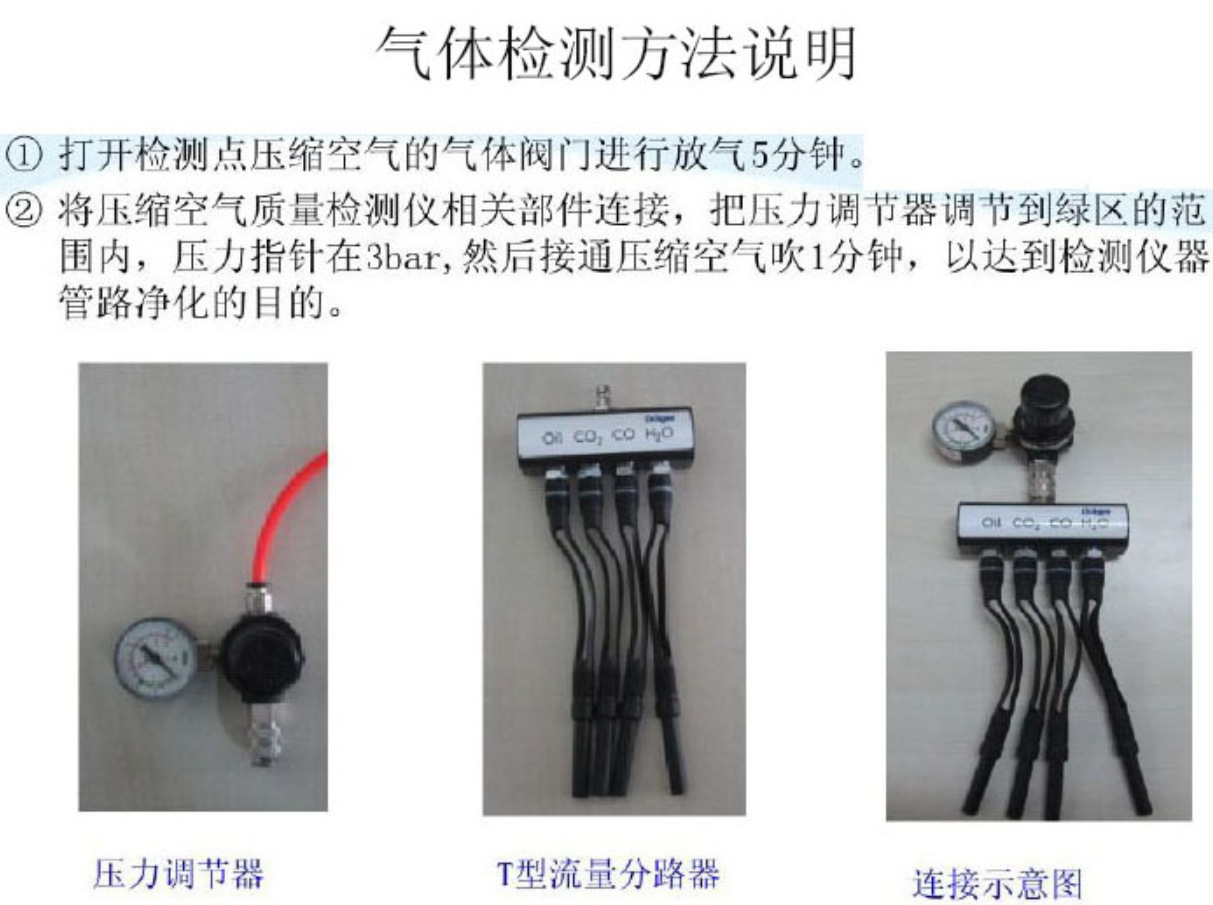 气体检测方法说明

① 打开检测点压缩空气的气体阀门进行放气5分钟。

② 将压缩空气质量检测仪相关部件连接，把压力调节器调节到绿区的范围内，压力指针在3bar,然后接通压缩空气吹1分钟，以达到检测仪器管路净化的目的。

Dräger
Oil $CO_2$ CO $H_2O$

Dräger
Oil $CO_2$ CO $H_2O$

压力调节器

T型流量分路器

连接示意图