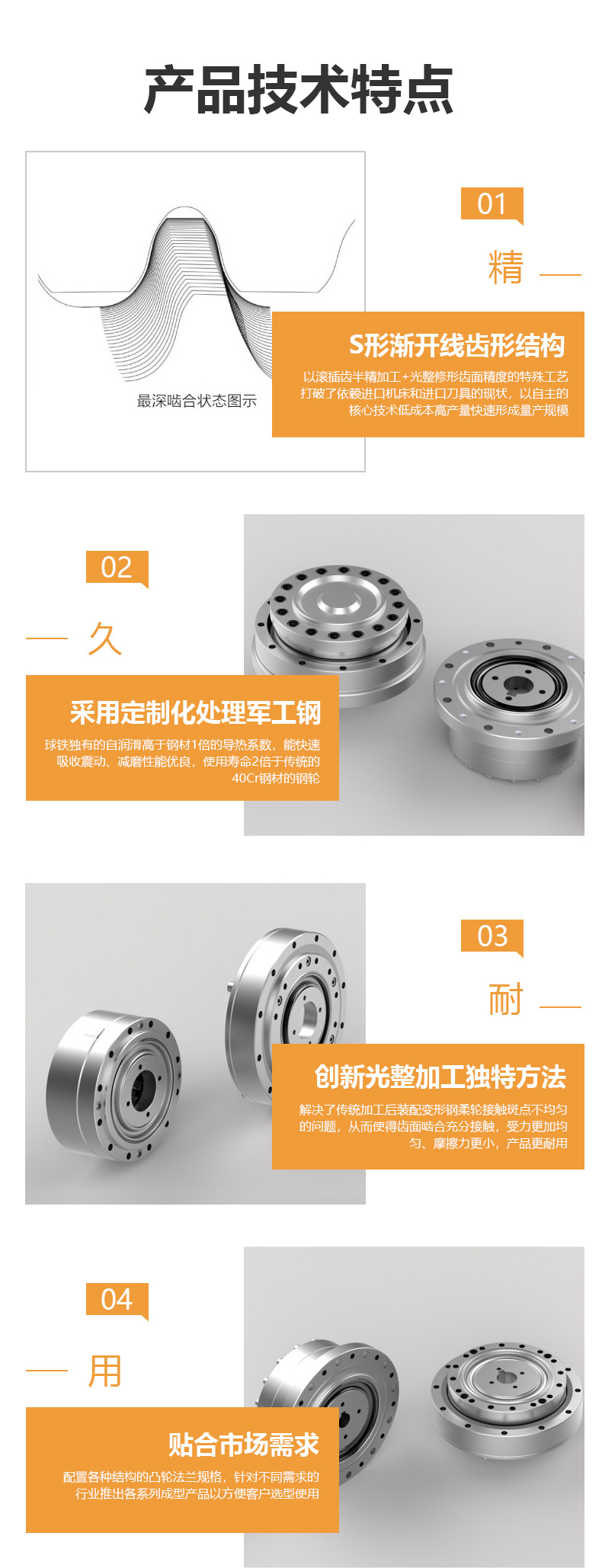 产品技术特点

最深啮合状态图示

01

精

S形渐开线齿形结构

以滚插齿半精加工+光整修形齿面精度的特殊工艺打破了依赖进口机床和进口刀具的现状，以自主的核心技术低成本高产量快速形成量产规模

02

久

采用定制化处理军工钢

球铁独有的自润滑高于钢材1倍的导热系数，能快速吸收震动、减磨性能优良，使用寿命2倍于传统的40Cr钢材的钢轮

03

耐

创新光整加工独特方法

解决了传统加工后装配变形钢柔轮接触斑点不均匀的问题，从而使得齿面啮合充分接触，受力更加均匀、摩擦力更小，产品更耐用

04

用

贴合市场需求

配置各种结构的凸轮法兰规格，针对不同需求的行业推出各系列成型产品以方便客户选型使用