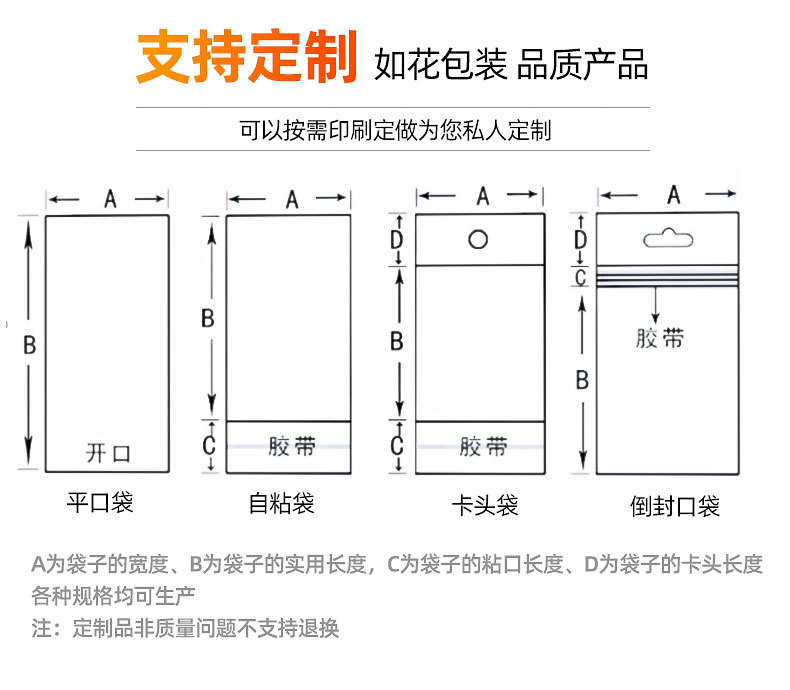 支持定制 如花包装 品质产品

可以按需印刷定做为您私人定制

A
B
开口
平口袋

A
B
C
胶带
自粘袋

A
D
B
C
胶带
卡头袋

A
D
C
胶带
B
倒封口袋

A为袋子的宽度、B为袋子的实用长度，C为袋子的粘口长度、D为袋子的卡头长度
各种规格均可生产
注：定制品非质量问题不支持退换