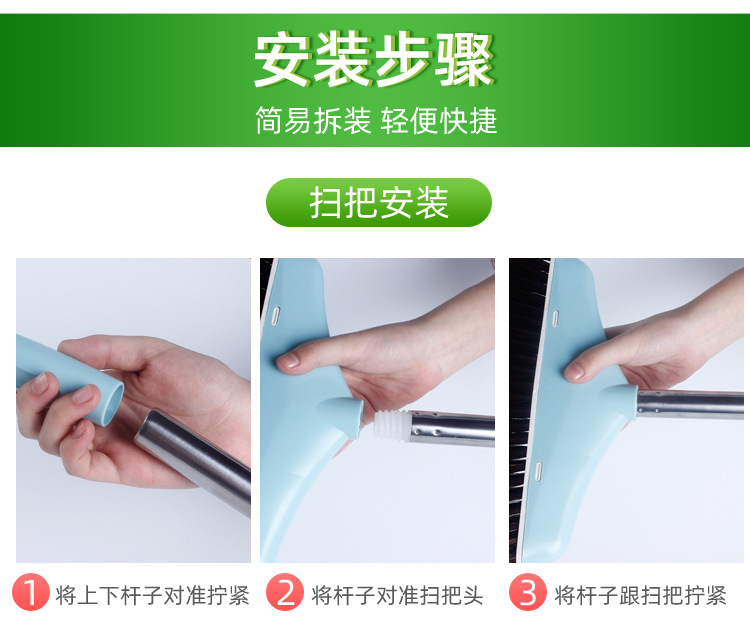 安装步骤

简易拆装 轻便快捷

扫把安装

1 将上下杆子对准拧紧

2 将杆子对准扫把头

3 将杆子跟扫把拧紧