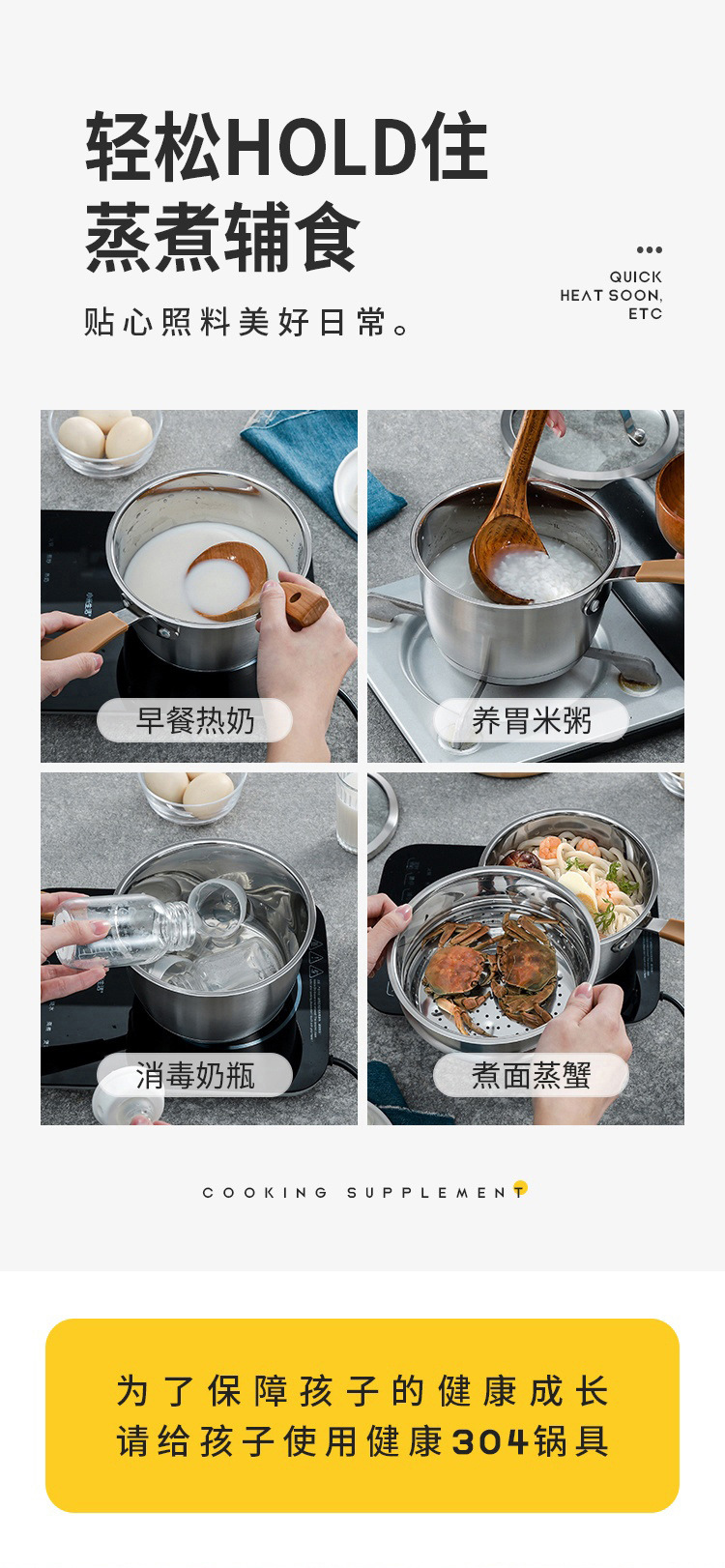 轻松HOLD住
蒸煮辅食

贴心照料美好日常。

QUICK
HEAT SOON,
ETC

早餐热奶

养胃米粥

消毒奶瓶

煮面蒸蟹

COOKING SUPPLEMENT

为了保障孩子的健康成长
请给孩子使用健康304锅具