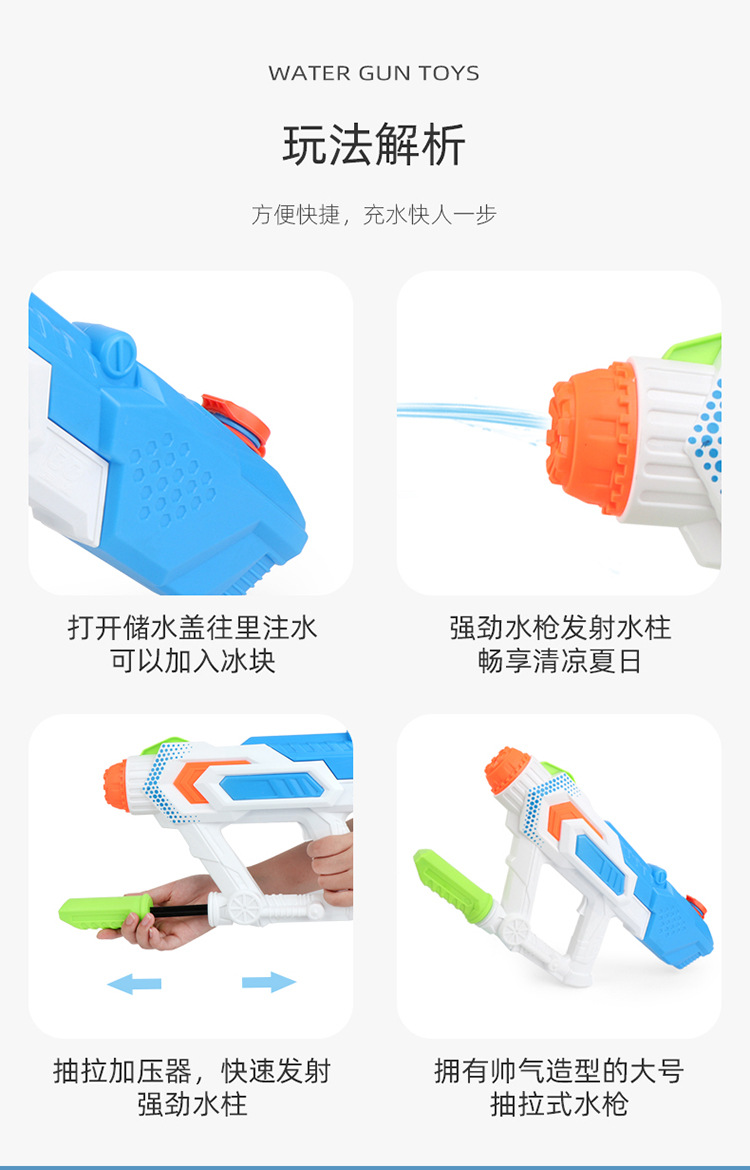 WATER GUN TOYS

玩法解析

方便快捷，充水快人一步

打开储水盖往里注水
可以加入冰块

强劲水枪发射水柱
畅享清凉夏日

抽拉加压器，快速发射
强劲水柱

拥有帅气造型的大号
抽拉式水枪