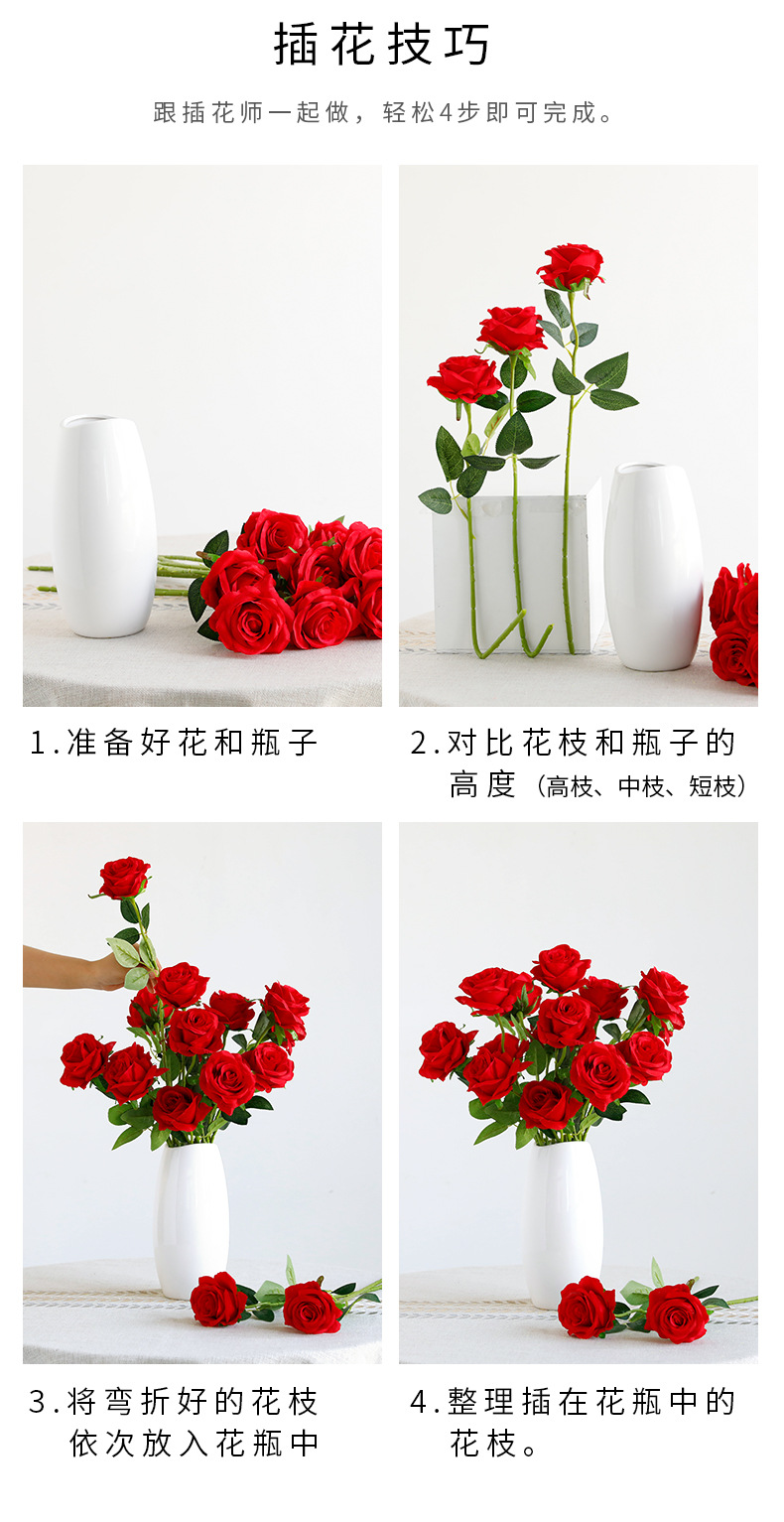 插花技巧

跟插花师一起做，轻松4步即可完成。

1.准备好花和瓶子

2.对比花枝和瓶子的高度（高枝、中枝、短枝）

3.将弯折好的花枝依次放入花瓶中

4.整理插在花瓶中的花枝。