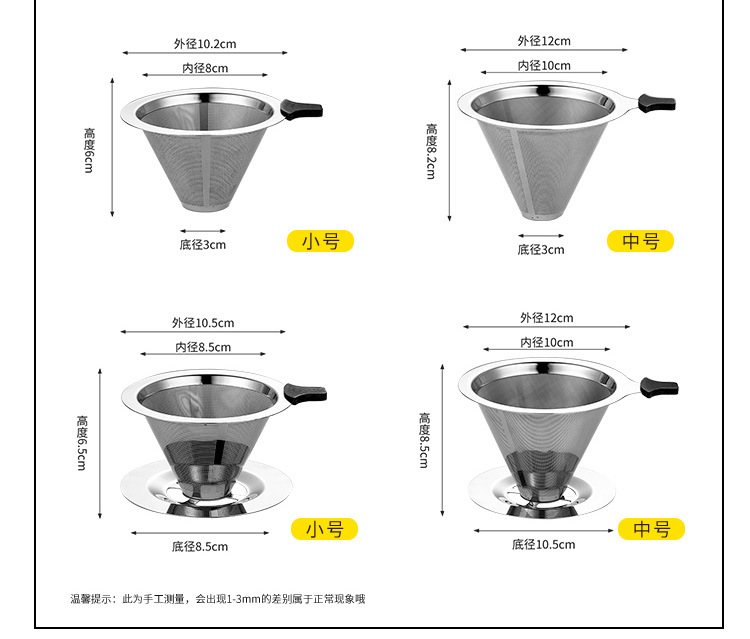 外径10.2cm
内径8cm
高度6cm
底径3cm
小号

外径12cm
内径10cm
高度8.2cm
底径3cm
中号

外径10.5cm
内径8.5cm
高度6.5cm
底径8.5cm
小号

外径12cm
内径10cm
高度8.5cm
底径10.5cm
中号

温馨提示：此为手工测量，会出现1-3mm的差别属于正常现象哦