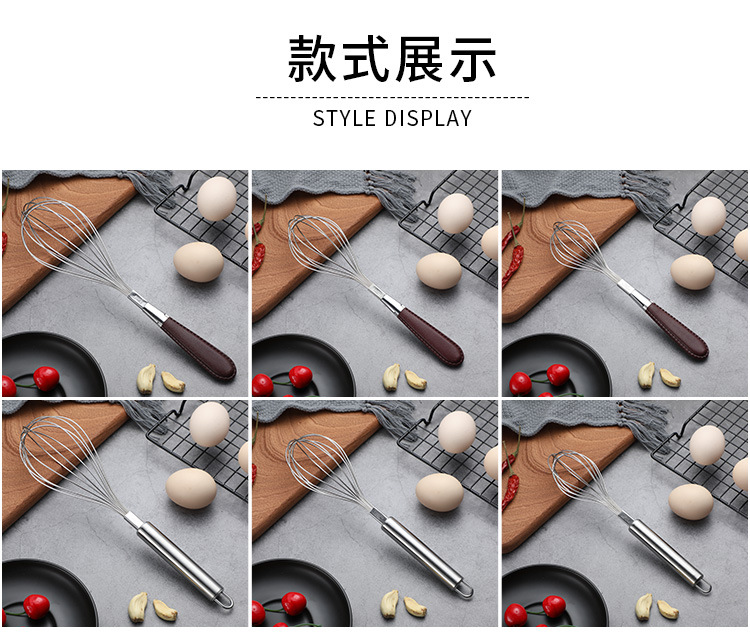 款式展示

STYLE DISPLAY