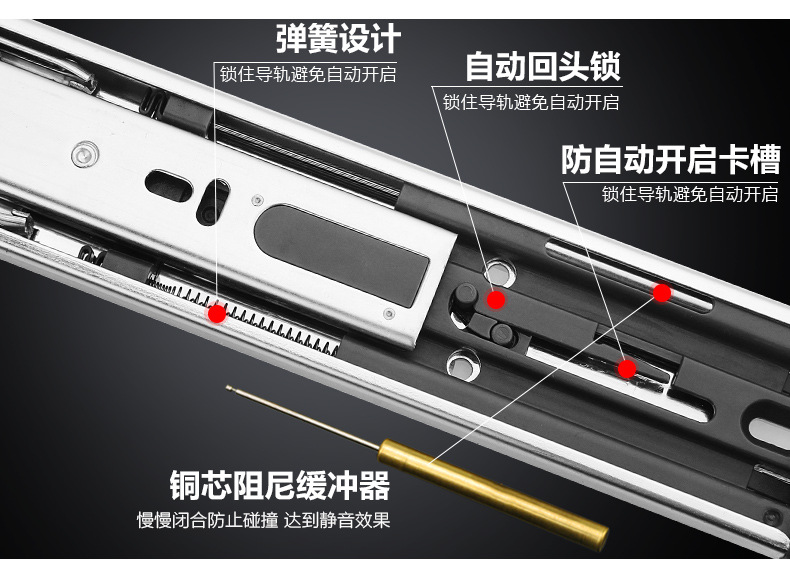 弹簧设计
锁住导轨避免自动开启

自动回头锁
锁住导轨避免自动开启

防自动开启卡槽
锁住导轨避免自动开启

铜芯阻尼缓冲器
慢慢闭合防止碰撞 达到静音效果