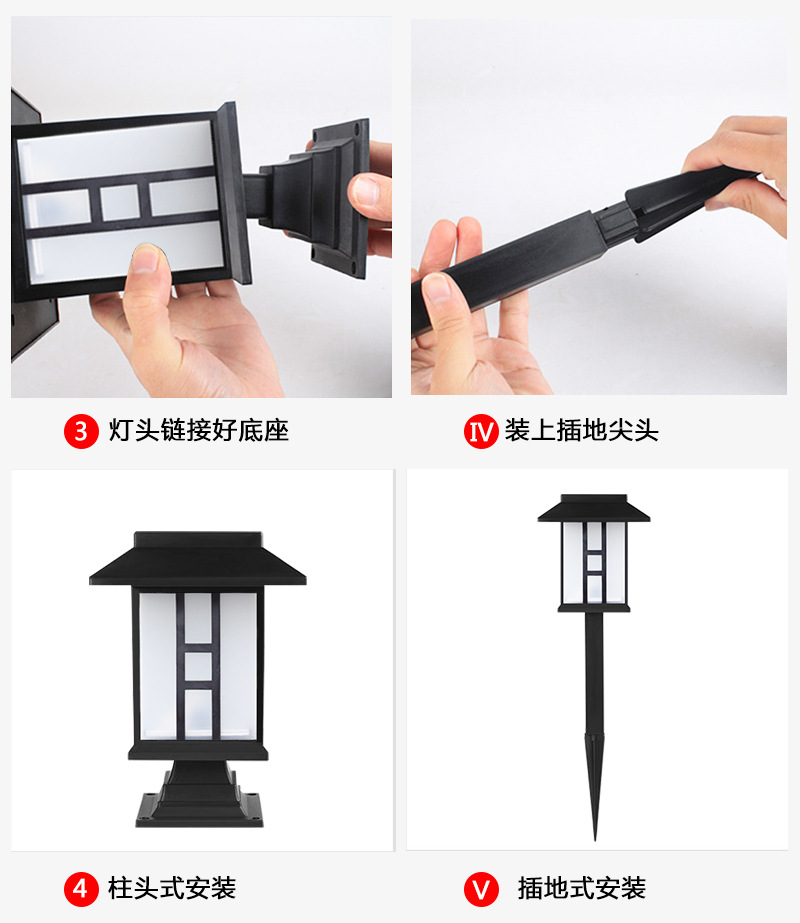 3 灯头链接好底座

IV 装上插地尖头

4 柱头式安装

V 插地式安装