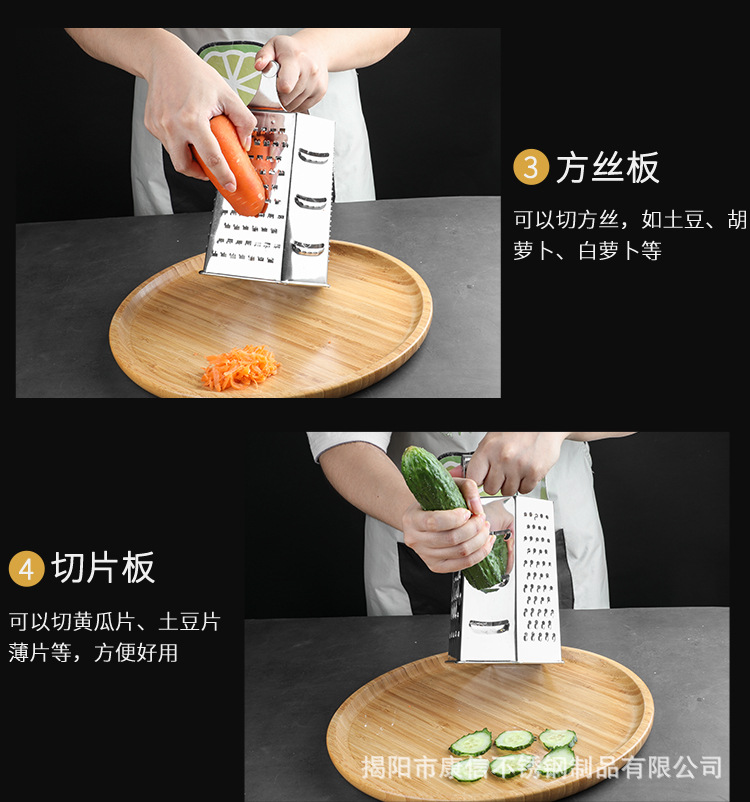 3 方丝板

可以切方丝，如土豆、胡萝卜、白萝卜等

4 切片板

可以切黄瓜片、土豆片薄片等，方便好用

揭阳市康信不锈钢制品有限公司