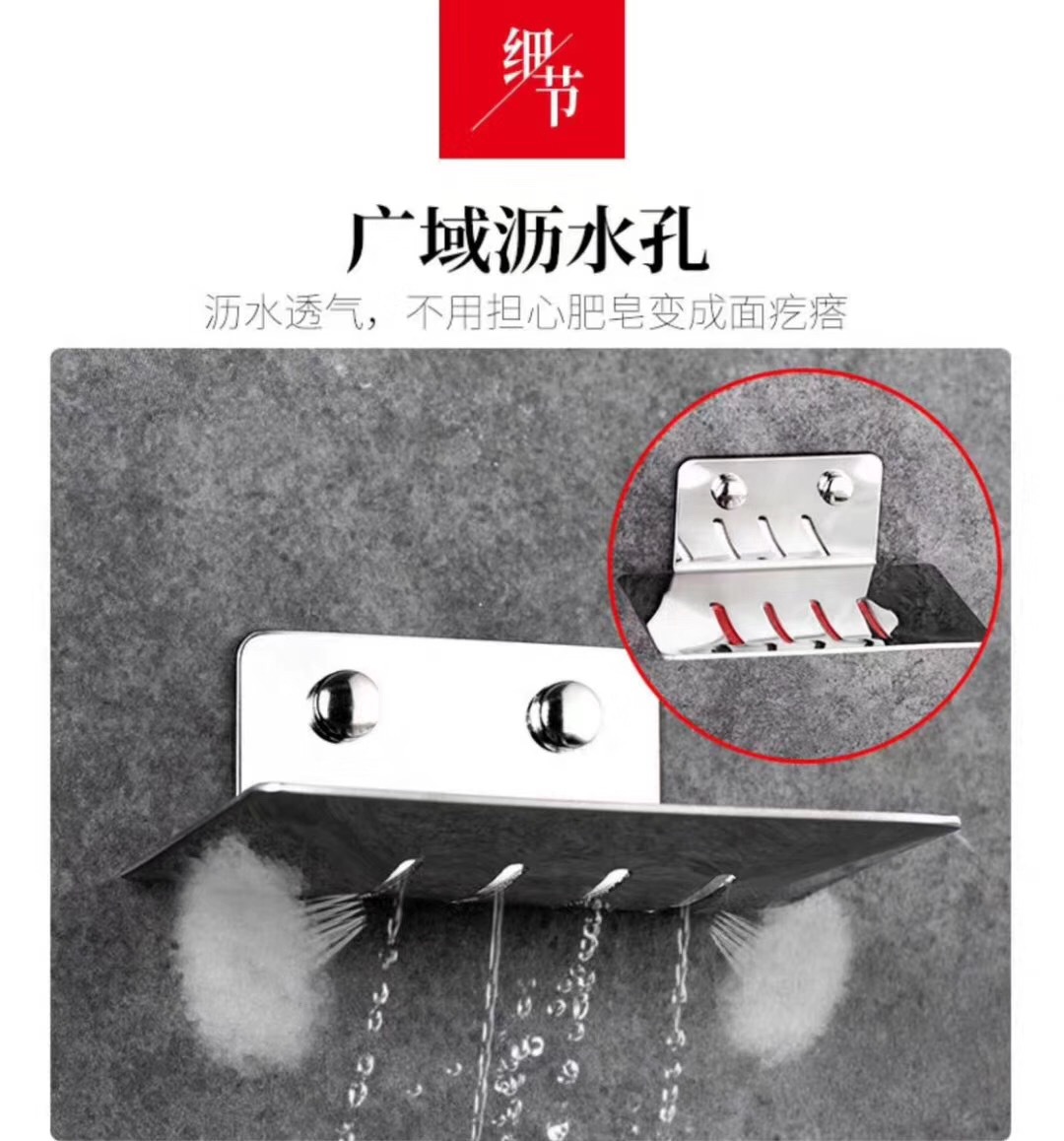 细节

广域沥水孔

沥水透气，不用担心肥皂变成面疙瘩