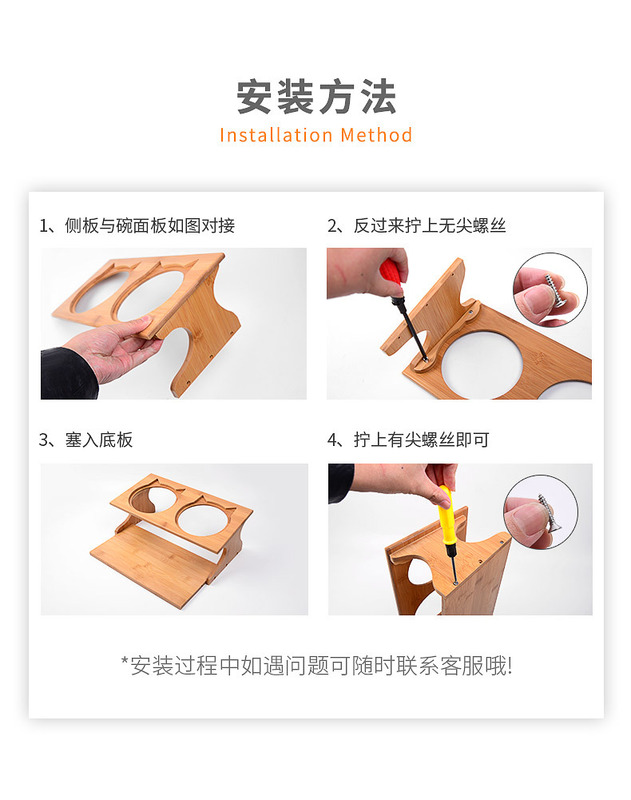 安装方法
Installation Method

1、侧板与碗面板如图对接

2、反过来拧上无尖螺丝

3、塞入底板

4、拧上有尖螺丝即可

*安装过程中如遇问题可随时联系客服哦!