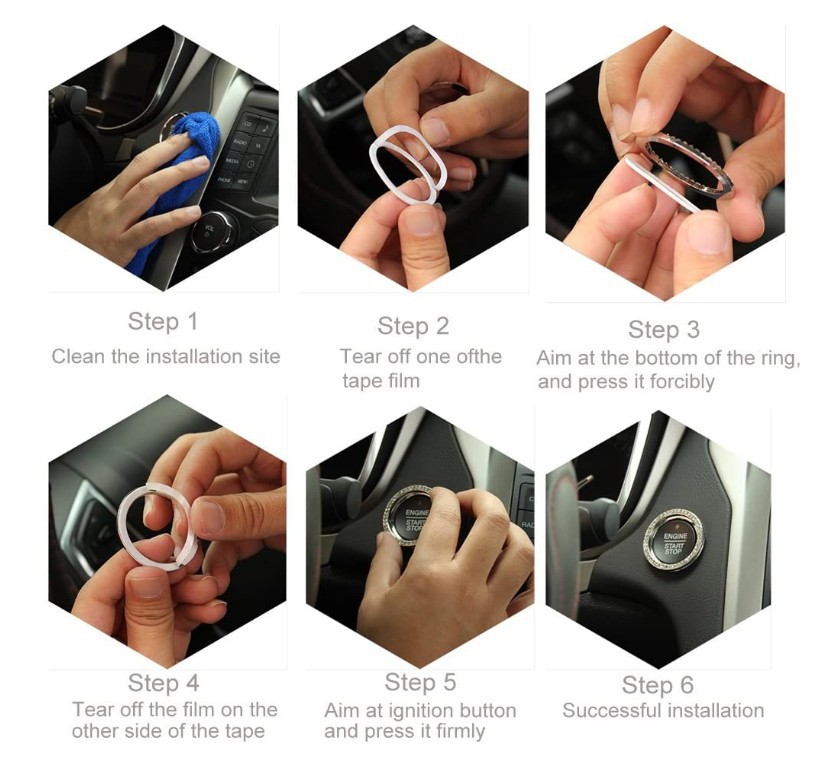 CD
RADIO
MEDIA
PHONE
MENU
VOL

Step 1
Clean the installation site

Step 2
Tear off one ofthe tape film

Step 3
Aim at the bottom of the ring, and press it forcibly

Step 4
Tear off the film on the other side of the tape

ENGINE
START
STOP

Step 5
Aim at ignition button and press it firmly

ENGINE
START
STOP

Step 6
Successful installation