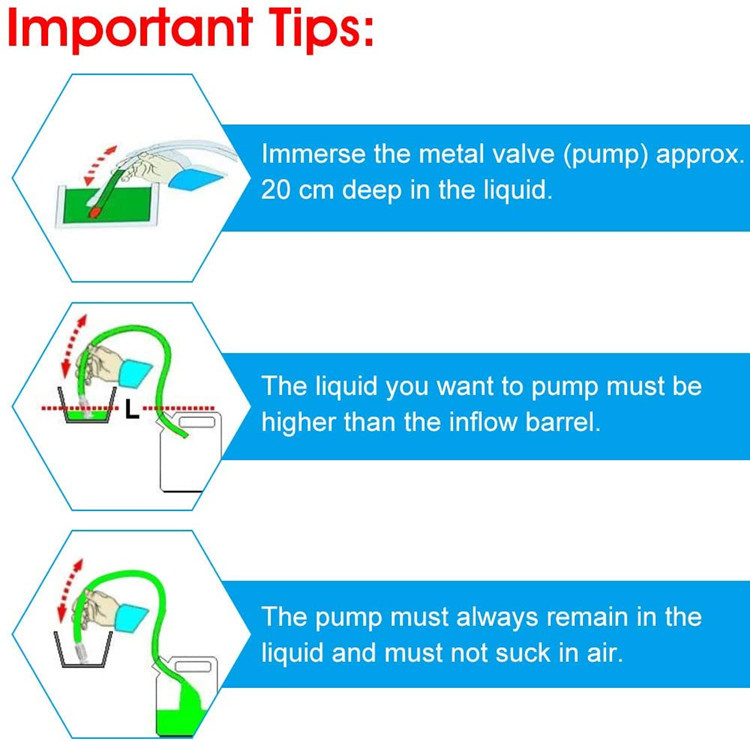 Important Tips:

Immerse the metal valve (pump) approx. 20 cm deep in the liquid.

L

The liquid you want to pump must be higher than the inflow barrel.

The pump must always remain in the liquid and must not suck in air.