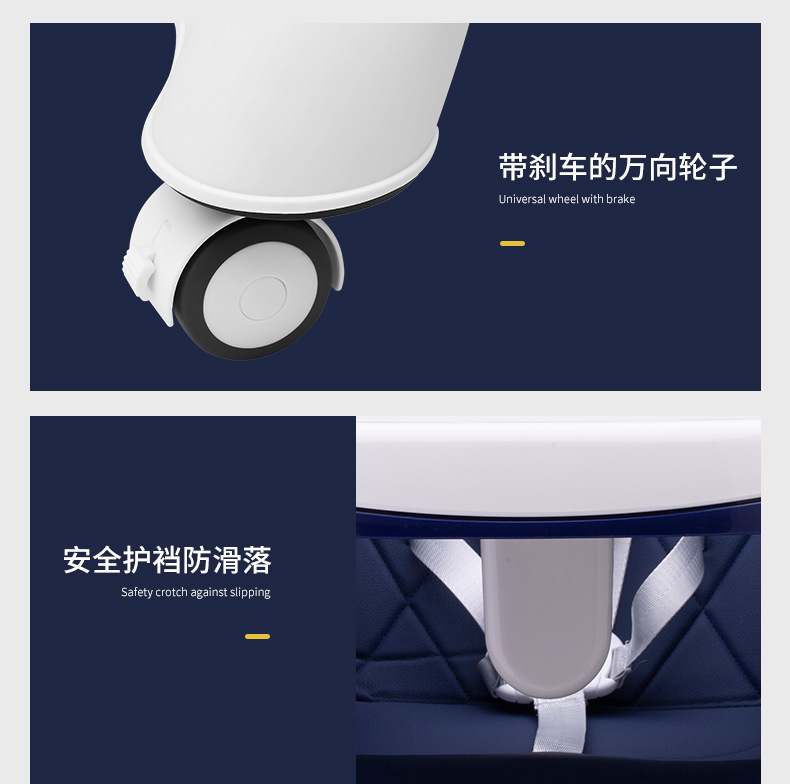 带刹车的万向轮子
Universal wheel with brake

安全护裆防滑落
Safety crotch against slipping