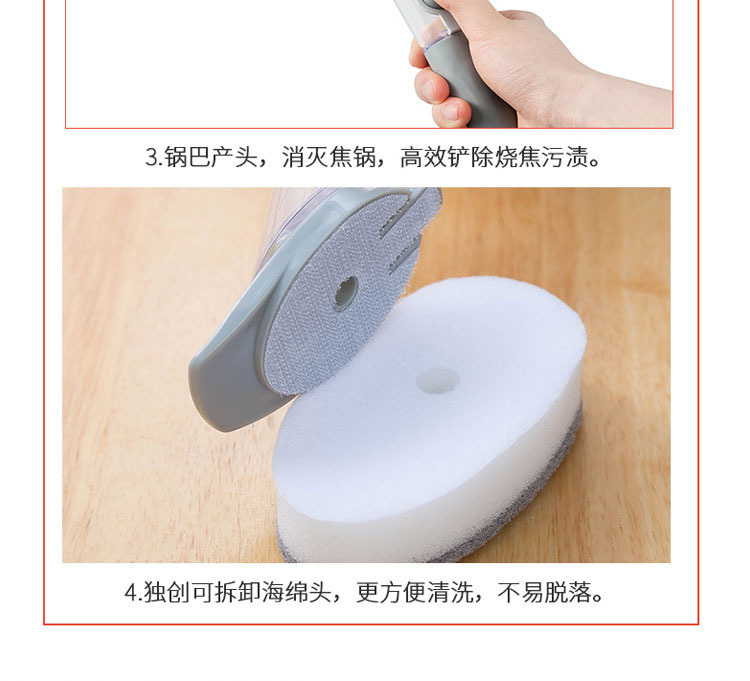 3.锅巴产头，消灭焦锅，高效铲除烧焦污渍。

4.独创可拆卸海绵头，更方便清洗，不易脱落。