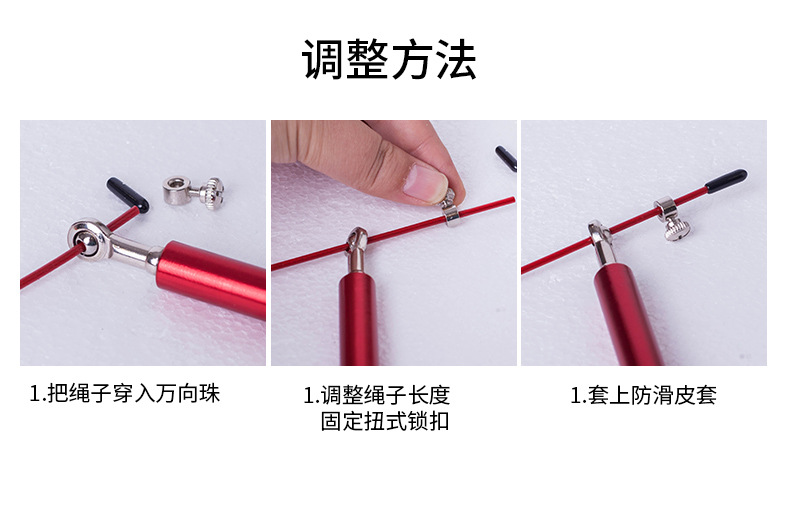 调整方法

1.把绳子穿入万向珠

1.调整绳子长度
固定扭式锁扣

1.套上防滑皮套