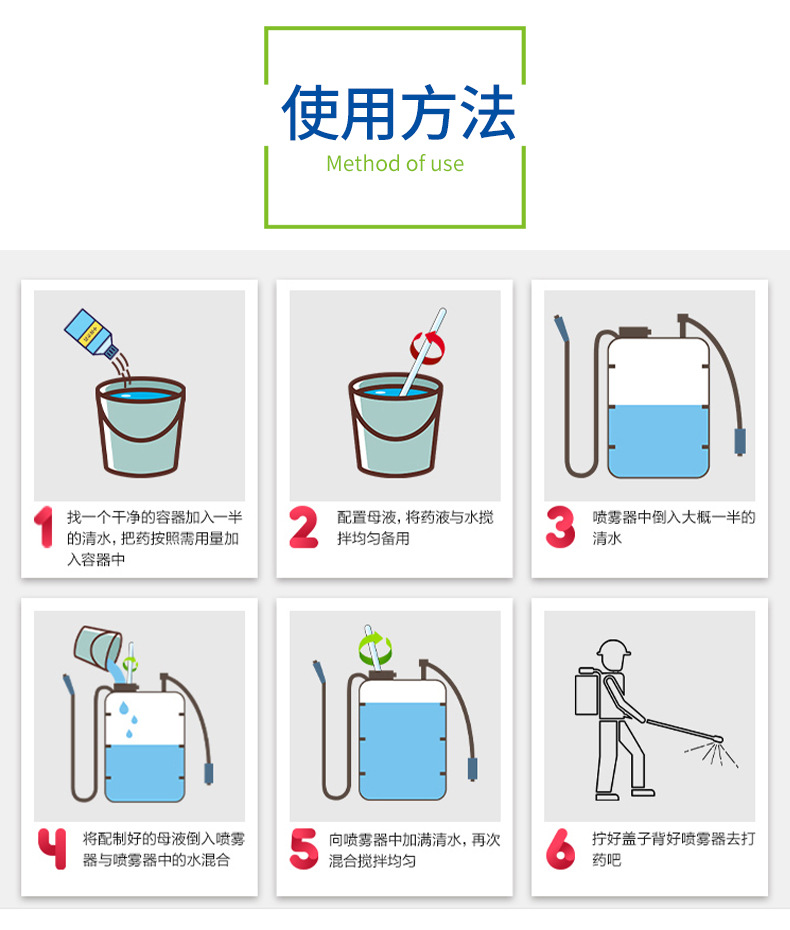 使用方法
Method of use

1 找一个干净的容器加入一半的清水，把药按照需用量加入容器中

2 配置母液，将药液与水搅拌均匀备用

3 喷雾器中倒入大概一半的清水

4 将配制好的母液倒入喷雾器与喷雾器中的水混合

5 向喷雾器中加满清水，再次混合搅拌均匀

6 拧好盖子背好喷雾器去打药吧