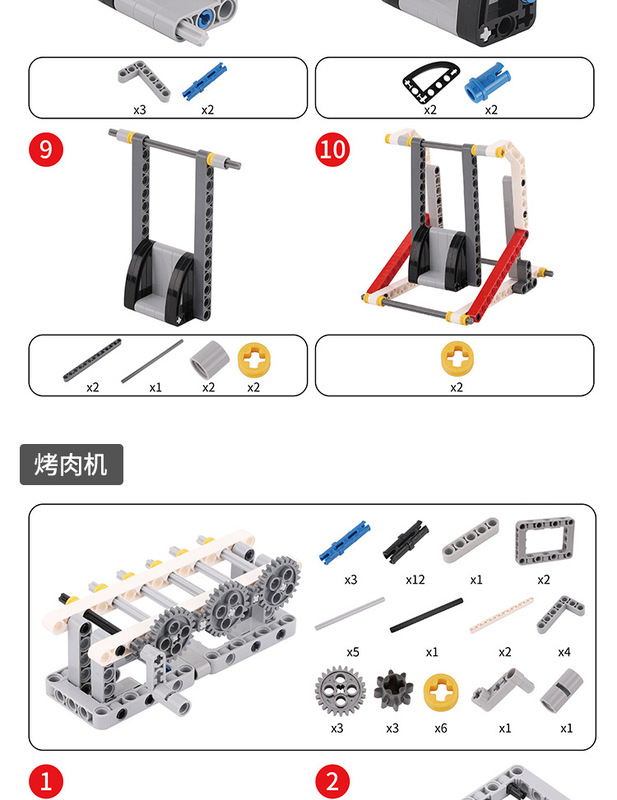 x3 x2

x2 x2

9

10

x2 x1 x2 x2

x2

烤肉机

x3 x12 x1 x2

x5 x1 x2 x4

x3 x3 x6 x1 x1

1

2