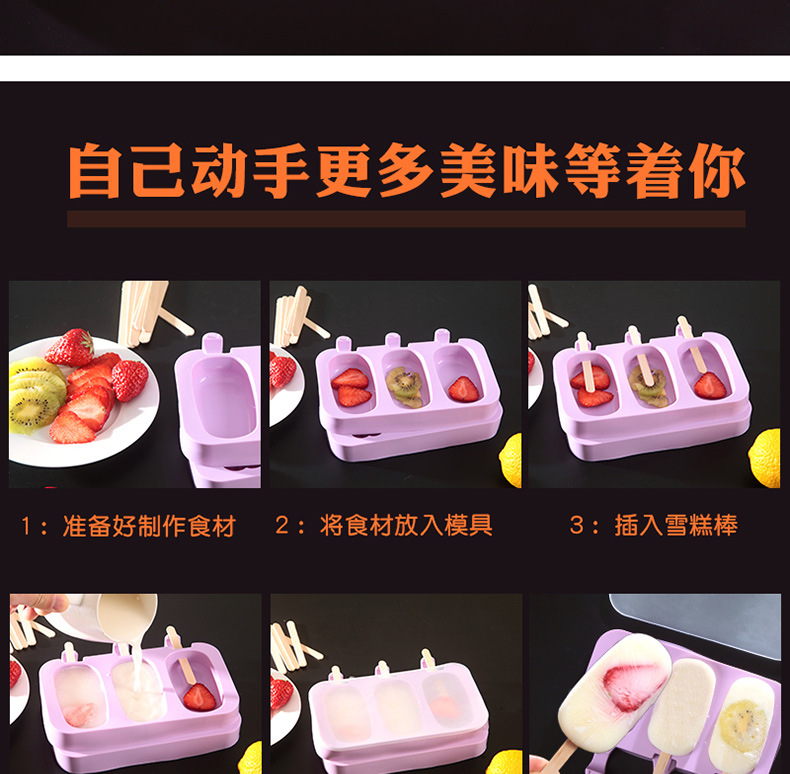 自己动手更多美味等着你

1：准备好制作食材

2：将食材放入模具

3：插入雪糕棒