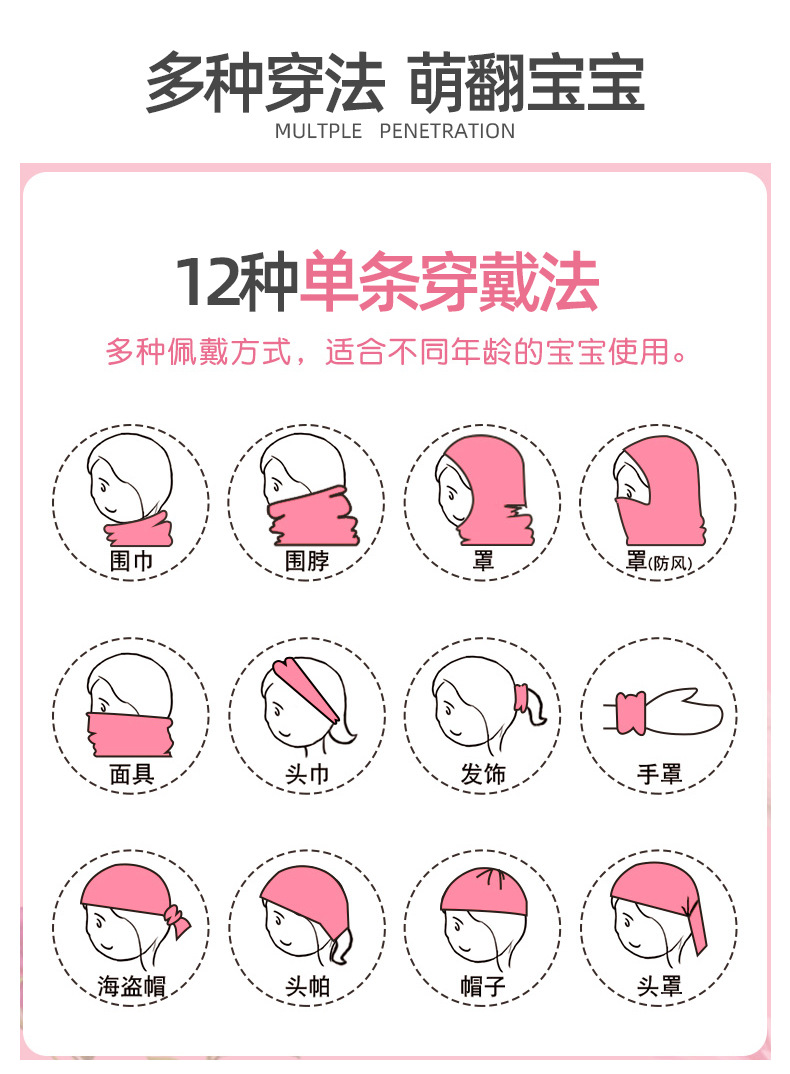 多种穿法 萌翻宝宝
MULTPLE PENETRATION

12种单条穿戴法
多种佩戴方式，适合不同年龄的宝宝使用。

围巾
围脖
罩
罩(防风)
面具
头巾
发饰
手罩
海盗帽
头帕
帽子
头罩