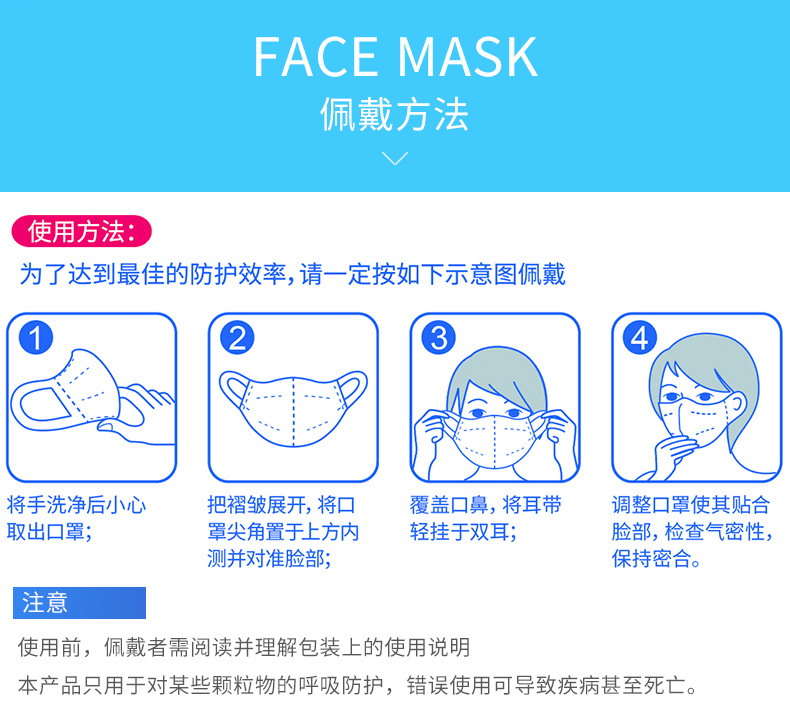 FACE MASK
佩戴方法

使用方法:

为了达到最佳的防护效率,请一定按如下示意图佩戴

1
将手洗净后小心取出口罩;

2
把褶皱展开,将口罩尖角置于上方内测并对准脸部;

3
覆盖口鼻,将耳带轻挂于双耳;

4
调整口罩使其贴合脸部,检查气密性,保持密合。

注意

使用前,佩戴者需阅读并理解包装上的使用说明

本产品只用于对某些颗粒物的呼吸防护,错误使用可导致疾病甚至死亡。