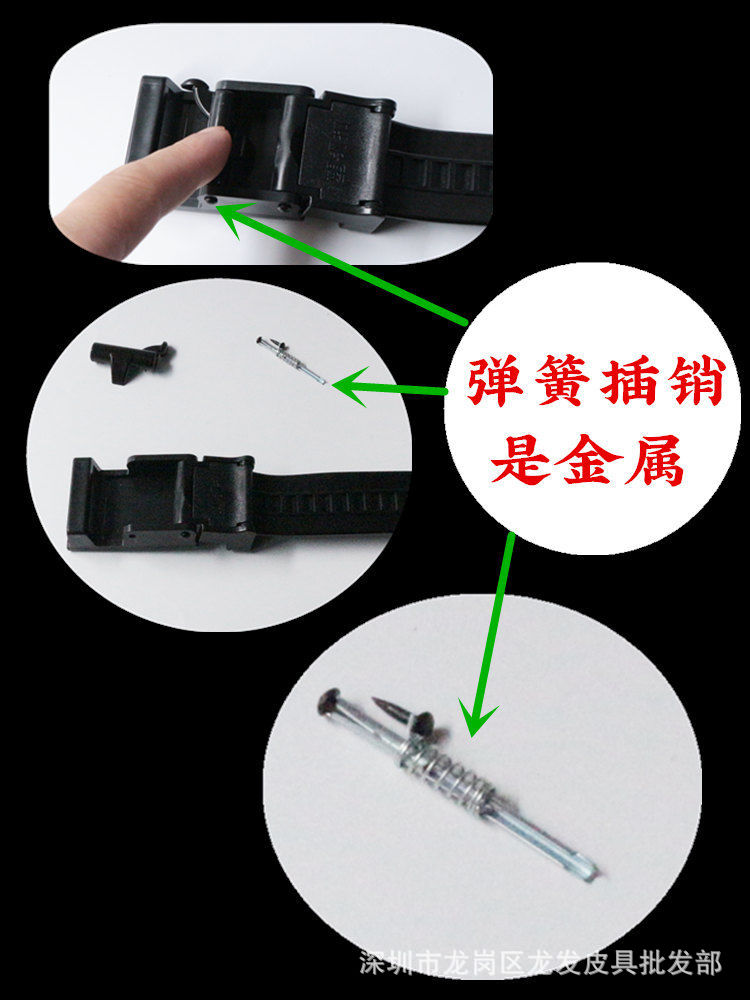 弹簧插销
是金属

深圳市龙岗区龙发皮具批发部