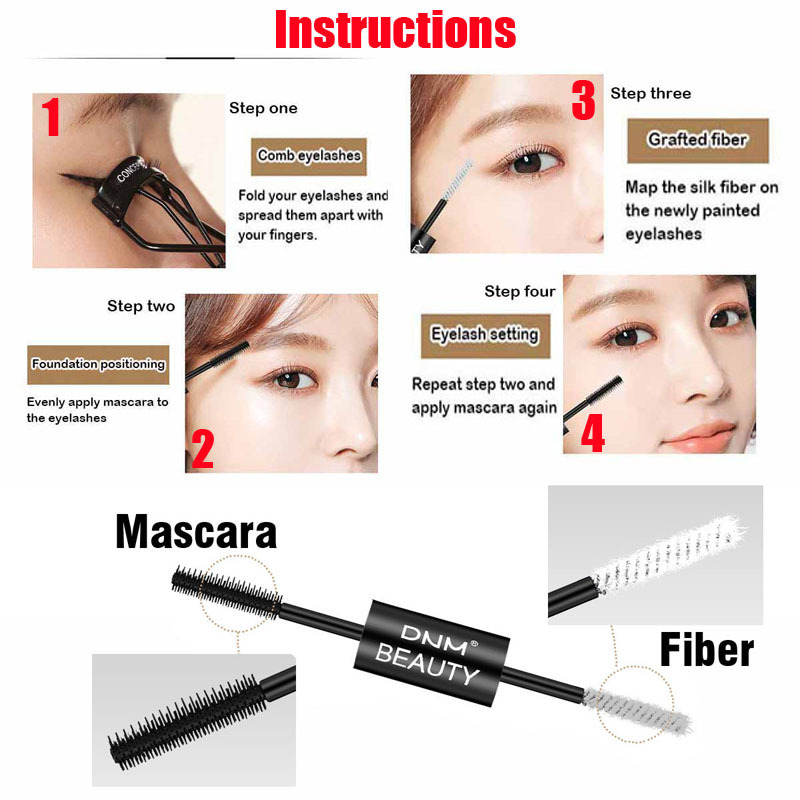 Instructions

1

Step one

Comb eyelashes

Fold your eyelashes and spread them apart with your fingers.

3

Step three

Grafted fiber

Map the silk fiber on the newly painted eyelashes

Step two

Foundation positioning

Evenly apply mascara to the eyelashes

2

Step four

Eyelash setting

Repeat step two and apply mascara again

4

Mascara

DNM® BEAUTY

Fiber