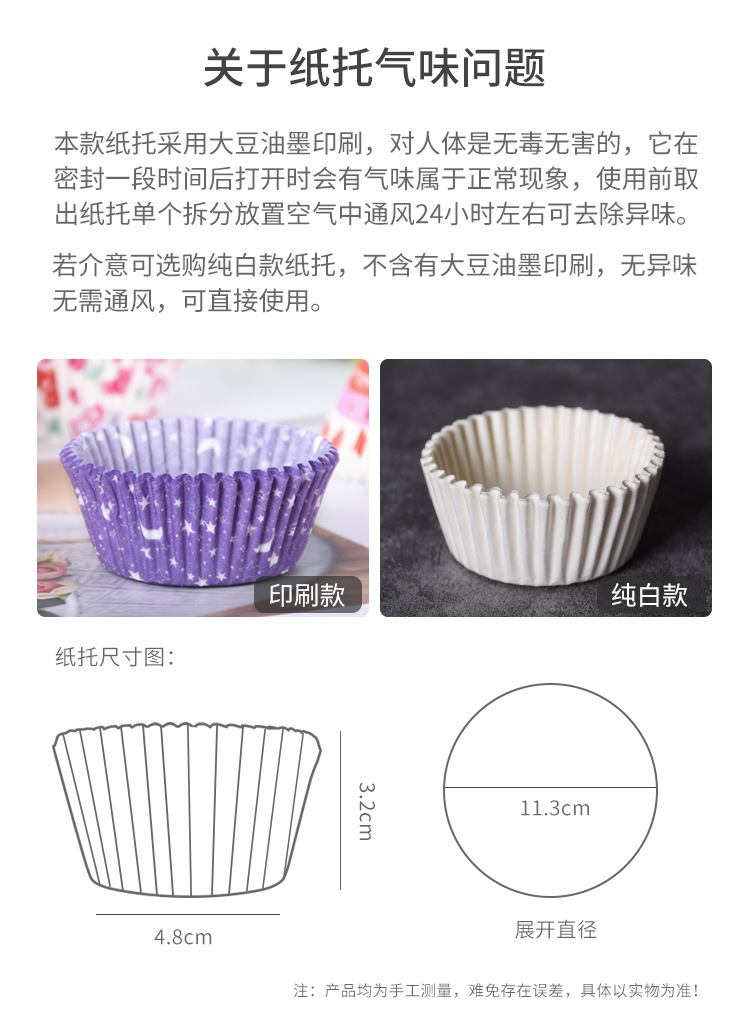 关于纸托气味问题

本款纸托采用大豆油墨印刷，对人体是无毒无害的，它在密封一段时间后打开时会有气味属于正常现象，使用前取出纸托单个拆分放置空气中通风24小时左右可去除异味。

若介意可选购纯白款纸托，不含有大豆油墨印刷，无异味无需通风，可直接使用。

印刷款

纯白款

纸托尺寸图：

3.2cm

4.8cm

11.3cm

展开直径

注：产品均为手工测量，难免存在误差，具体以实物为准！