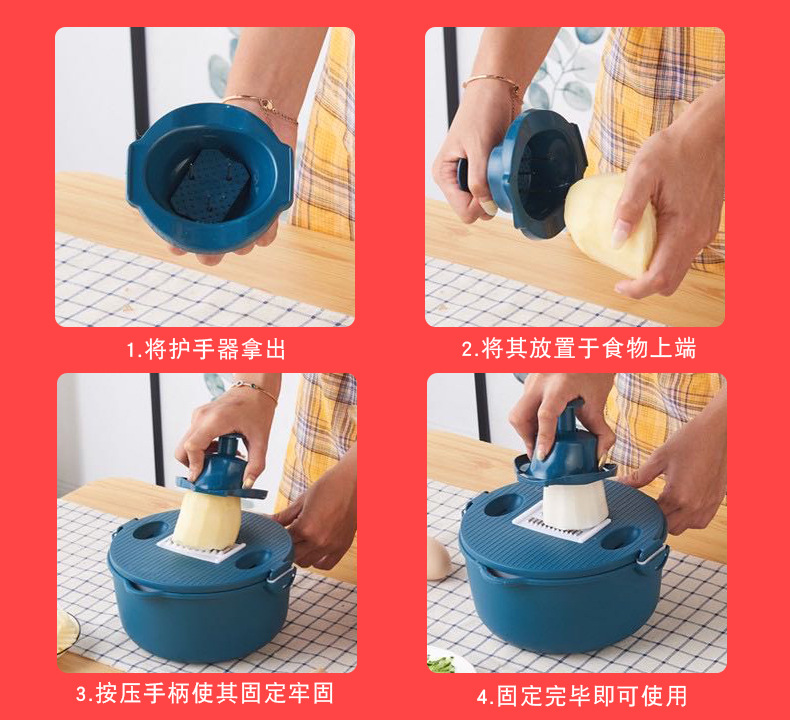 1.将护手器拿出

2.将其放置于食物上端

3.按压手柄使其固定牢固

4.固定完毕即可使用