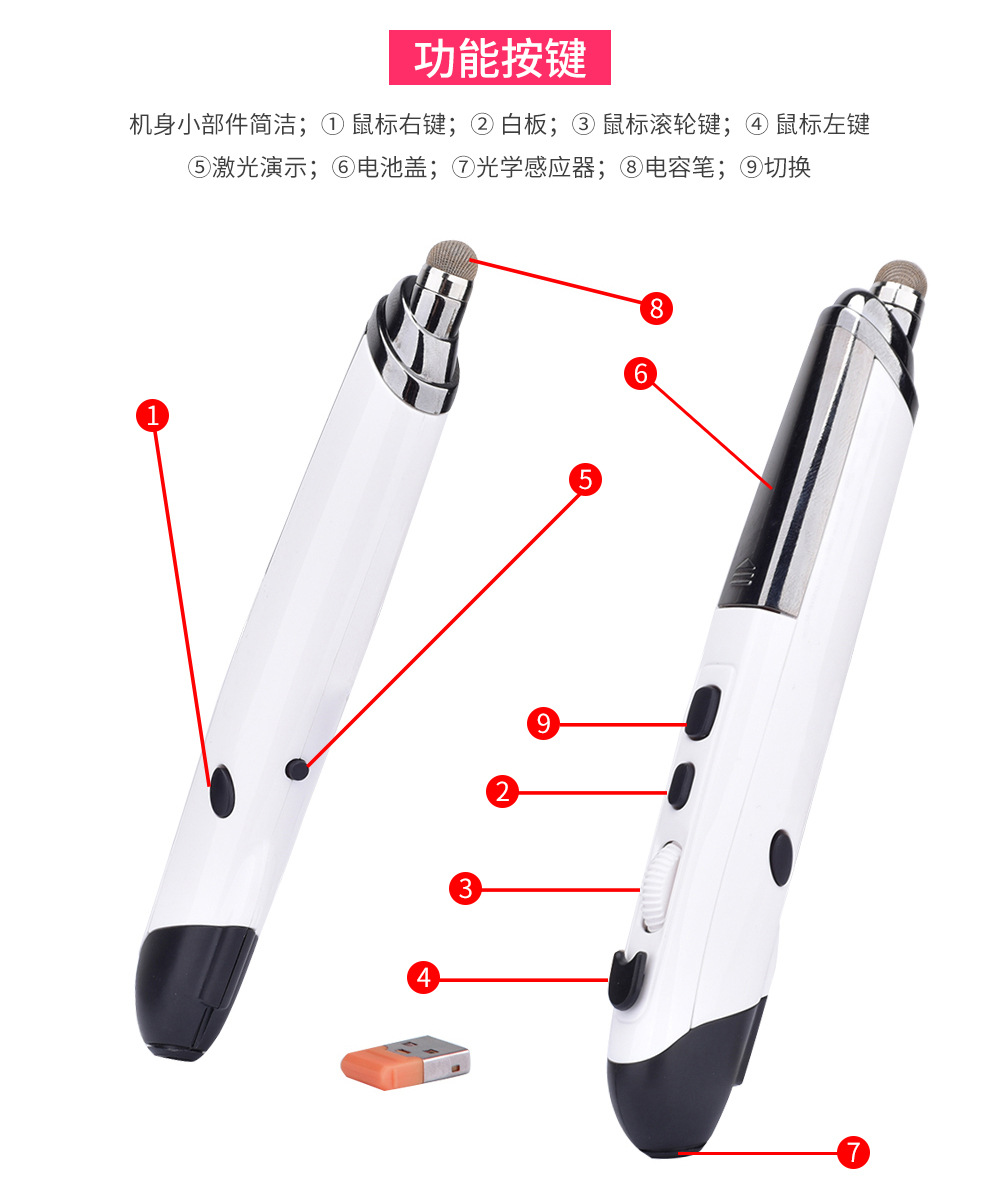 功能按键

机身小部件简洁；① 鼠标右键；② 白板；③ 鼠标滚轮键；④ 鼠标左键 ⑤激光演示；⑥电池盖；⑦光学感应器；⑧电容笔；⑨切换

8

6

1

5

9

2

3

4

7