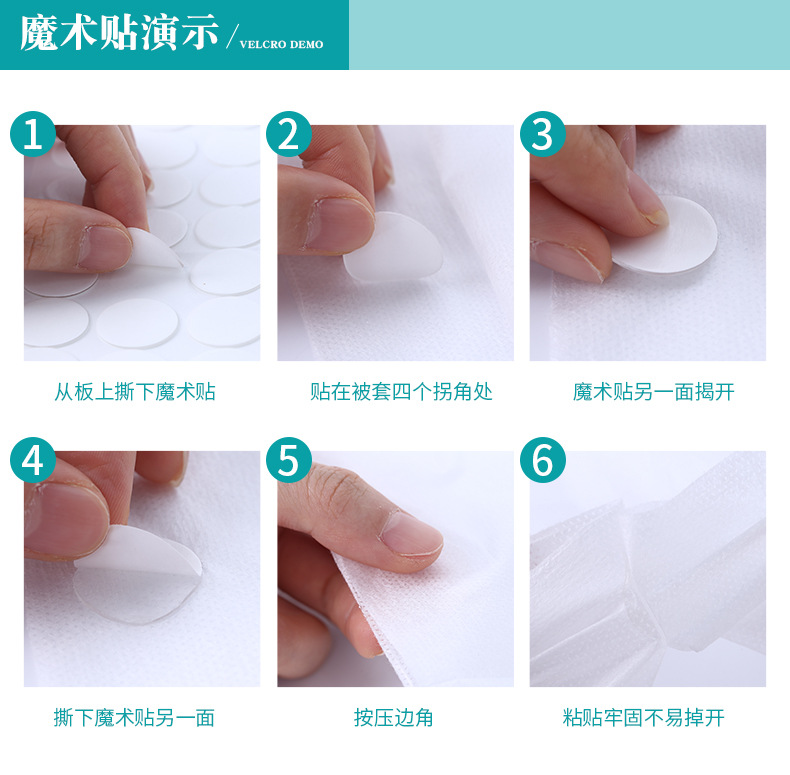 魔术贴演示 / VELCRO DEMO

1

从板上撕下魔术贴

2

贴在被套四个拐角处

3

魔术贴另一面揭开

4

撕下魔术贴另一面

5

按压边角

6

粘贴牢固不易掉开